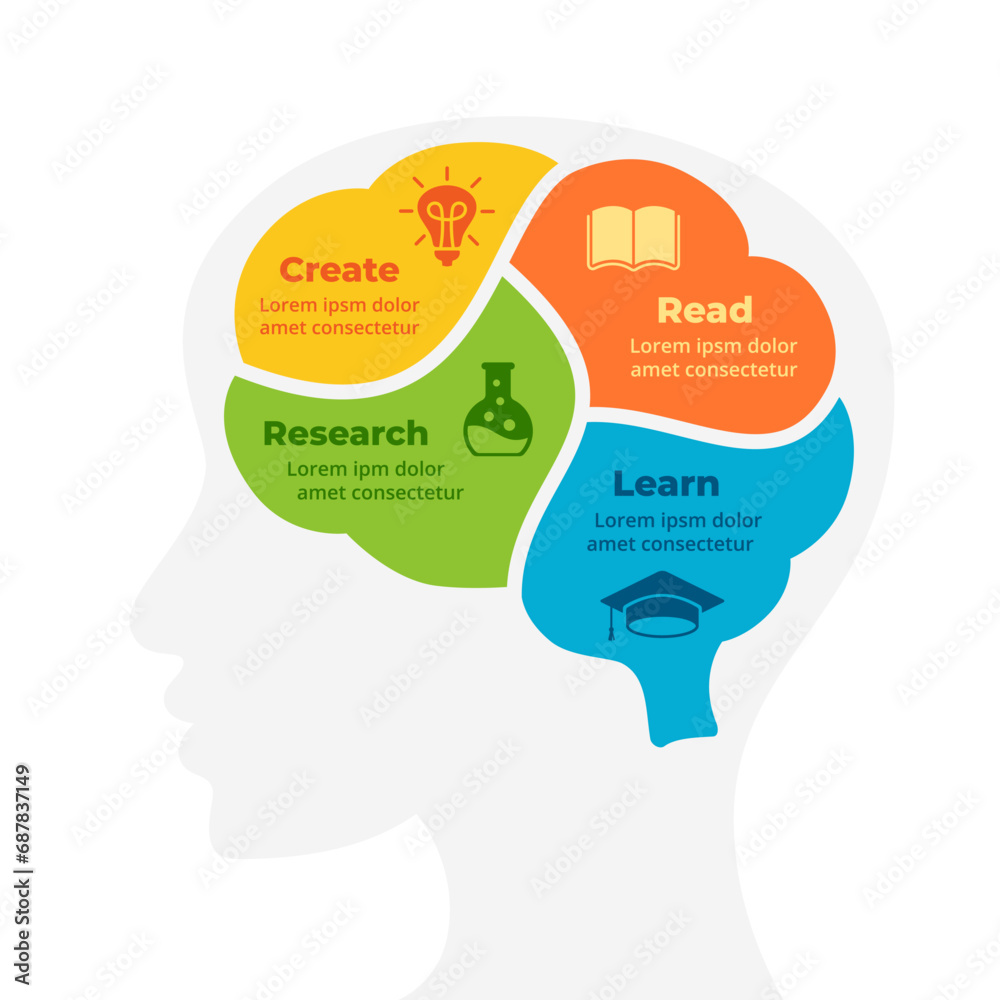 Create
Lorem ipsm dolor amet consectetur

Read
Lorem ipsm dolor amet consectetur

Research
Lorem ipm dolor amet consectetur

Learn
Lorem ipsm dolor amet consectetur

Adobe Stock | #687837149