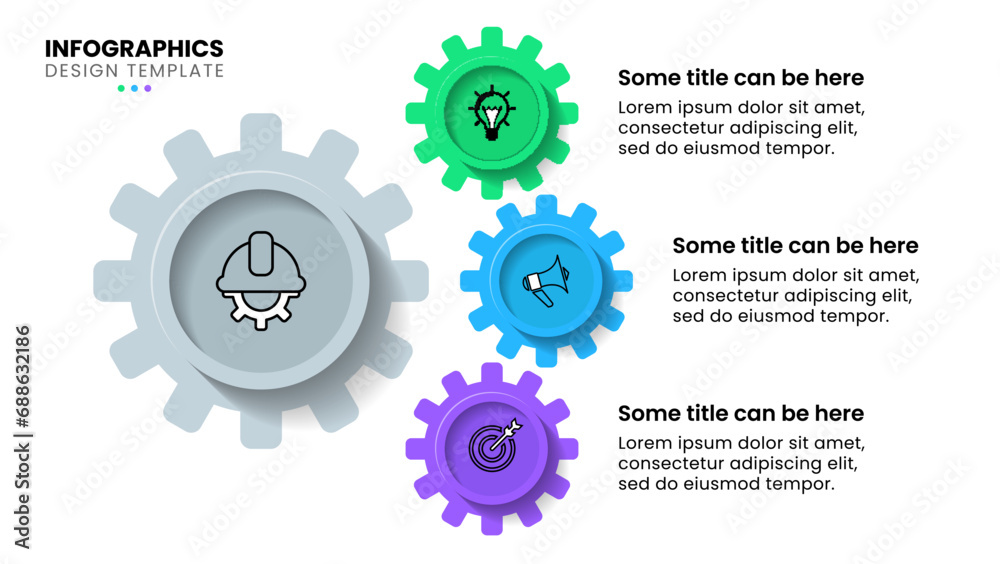 INFOGRAPHICS
DESIGN TEMPLATE

Some title can be here
Lorem ipsum dolor sit amet, consectetur adipiscing elit, sed do eiusmod tempor.

Some title can be here
Lorem ipsum dolor sit amet, consectetur adipiscing elit, sed do eiusmod tempor.

Some title can be here
Lorem ipsum dolor sit amet, consectetur adipiscing elit, sed do eiusmod tempor.

Adobe Stock | #688632186