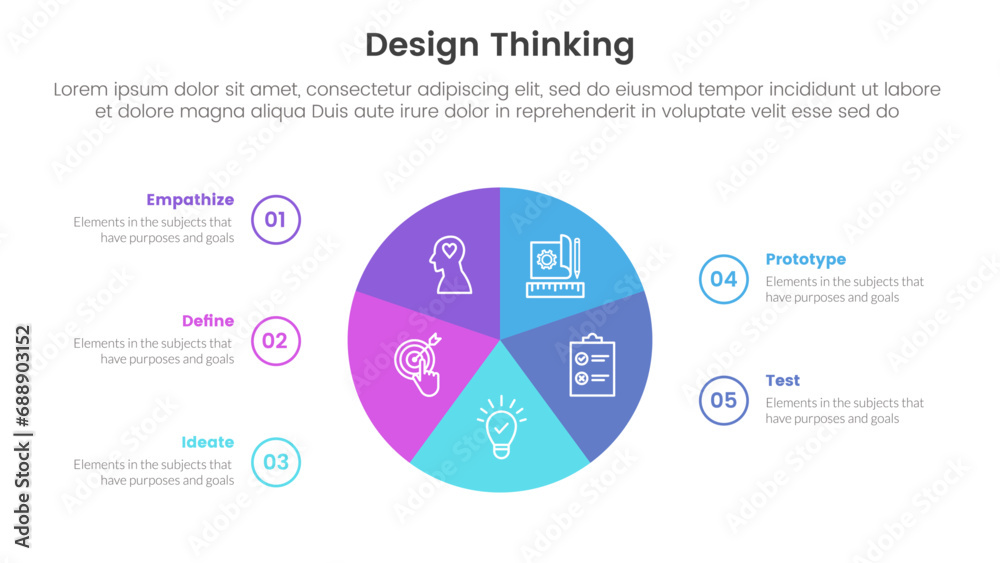 Design Thinking

Lorem ipsum dolor sit amet, consectetur adipiscing elit, sed do eiusmod tempor incididunt ut labore et dolore magna aliqua Duis aute irure dolor in reprehenderit in voluptate velit esse sed do

Empathize
Elements in the subjects that have purposes and goals
01

Define
Elements in the subjects that have purposes and goals
02

Ideate
Elements in the subjects that have purposes and goals
03

04
Prototype
Elements in the subjects that have purposes and goals

05
Test
Elements in the subjects that have purposes and goals

Adobe Stock | #688903152