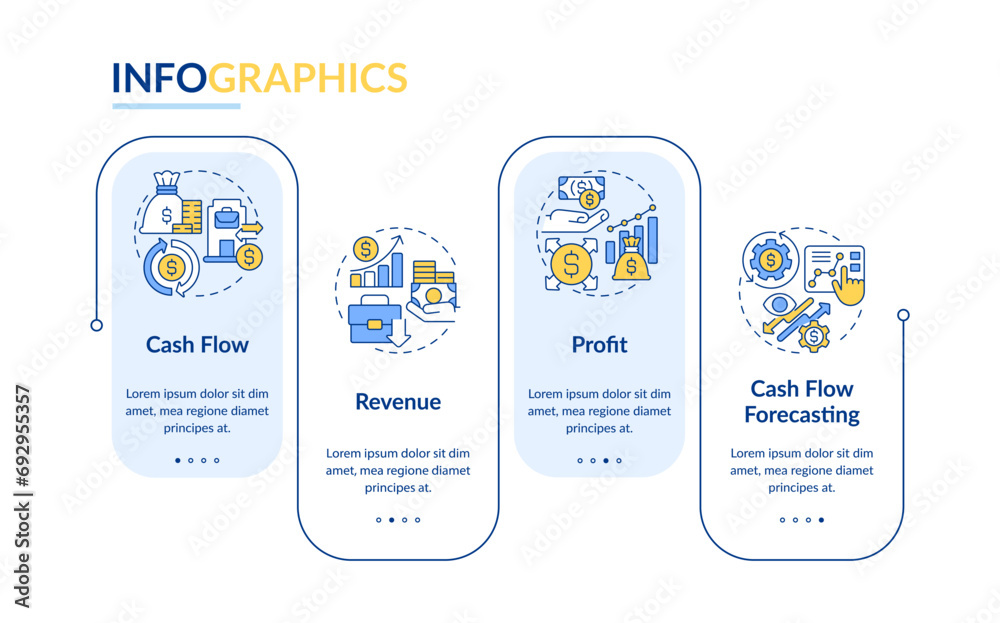 INFOGRAPHICS

Cash Flow

Lorem ipsum dolor sit dim amet, mea regione diamet principes at.

Revenue

Lorem ipsum dolor sit dim amet, mea regione diamet principes at.

Profit

Lorem ipsum dolor sit dim amet, mea regione diamet principes at.

Cash Flow Forecasting

Lorem ipsum dolor sit dim amet, mea regione diamet principes at.

Adobe Stock | #692955357