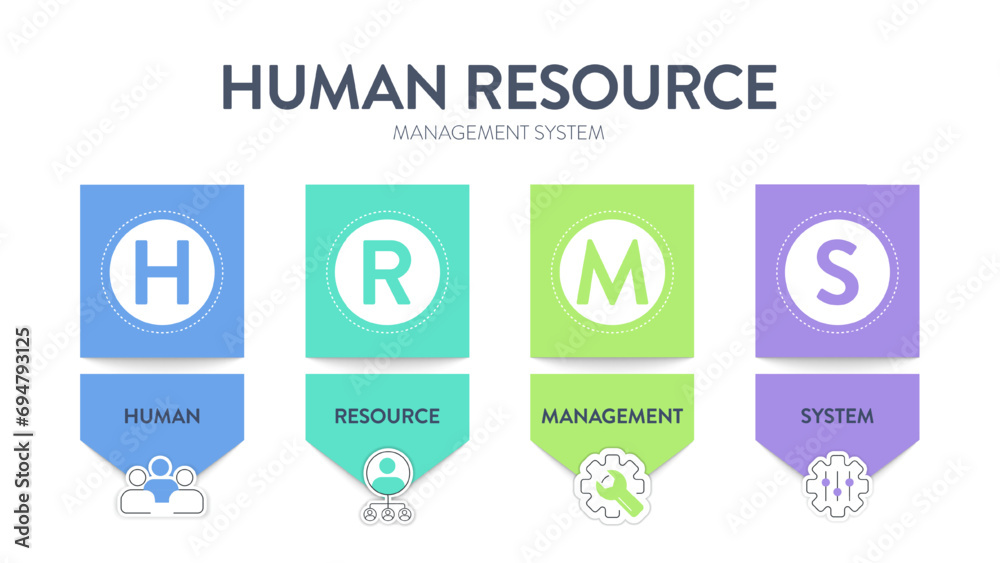 HUMAN RESOURCE
MANAGEMENT SYSTEM

H
HUMAN

R
RESOURCE

M
MANAGEMENT

S
SYSTEM

Adobe Stock | #694793125