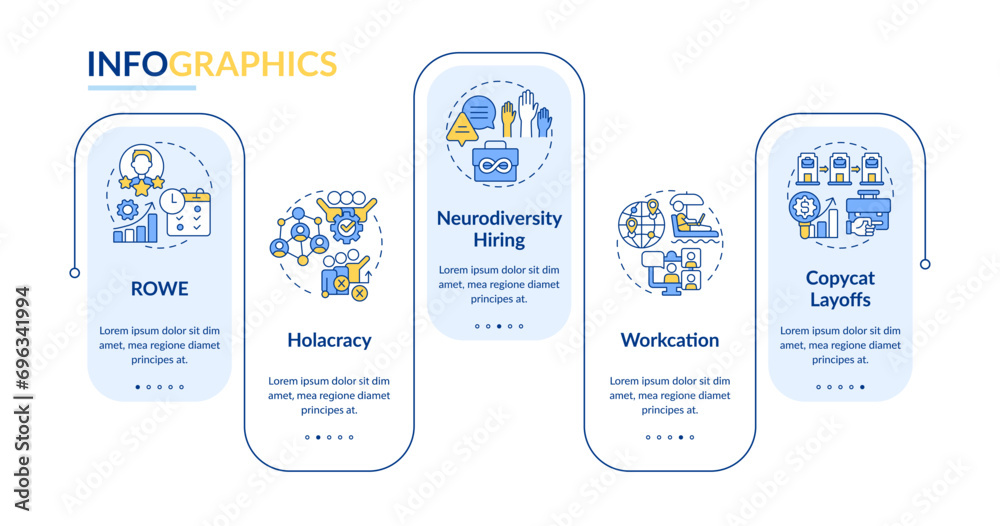 INFOGRAPHICS

ROWE

Lorem ipsum dolor sit dim amet, mea regione diamet principes at.

Holacracy

Lorem ipsum dolor sit dim amet, mea regione diamet principes at.

Neurodiversity Hiring

Lorem ipsum dolor sit dim amet, mea regione diamet principes at.

Workcation

Lorem ipsum dolor sit dim amet, mea regione diamet principes at.

Copycat Layoffs

Lorem ipsum dolor sit dim amet, mea regione diamet principes at.

Adobe Stock | #696341994