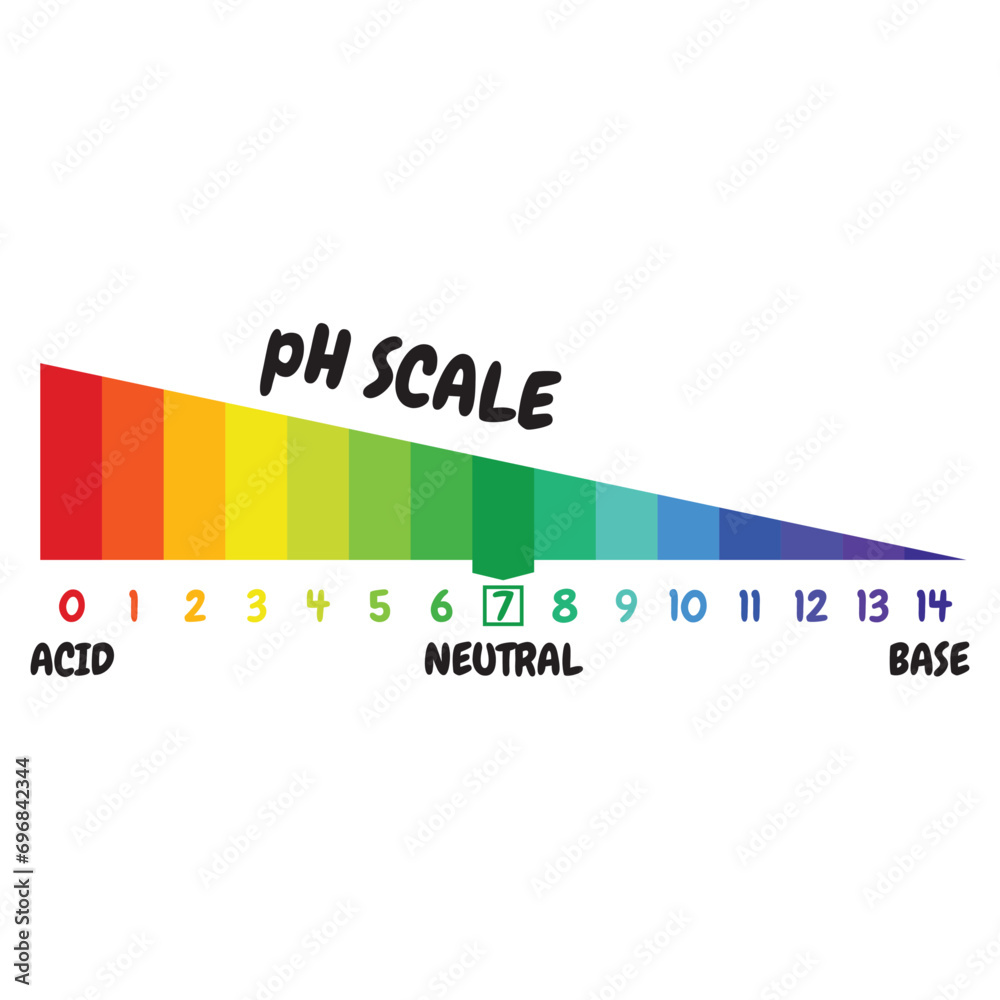 pH SCALE

0 1 2 3 4 5 6 7 8 9 10 11 12 13 14

ACID NEUTRAL BASE

Adobe Stock | #696842344