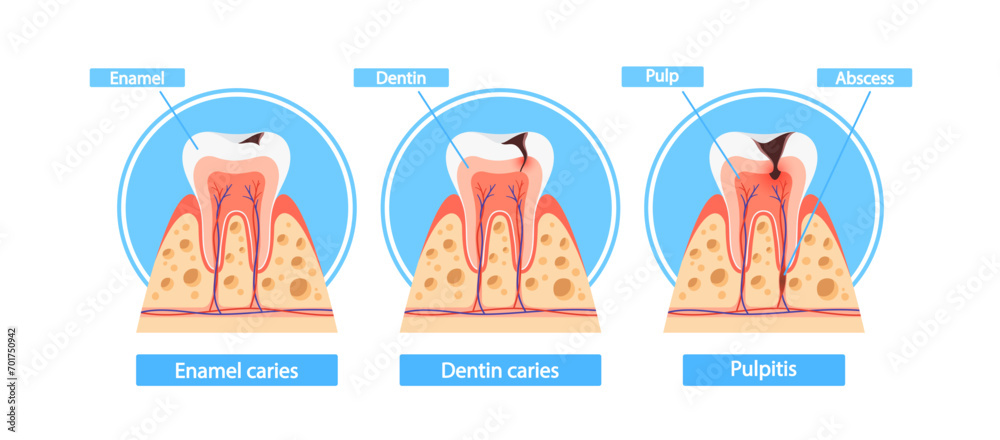 Enamel

Dentin

Pulp

Abscess

Enamel caries

Dentin caries

Pulpitis

701750942