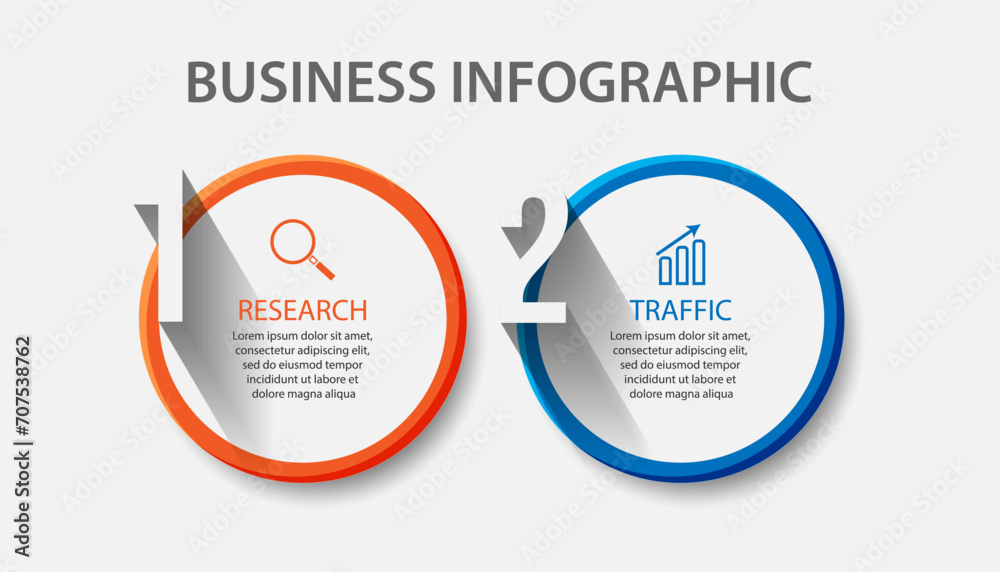 BUSINESS INFOGRAPHIC

1

RESEARCH

Lorem ipsum dolor sit amet, consectetur adipiscing elit, sed do eiusmod tempor incididunt ut labore et dolore magna aliqua

2

TRAFFIC

Lorem ipsum dolor sit amet, consectetur adipiscing elit, sed do eiusmod tempor incididunt ut labore et dolore magna aliqua

Adobe Stock | #707538762