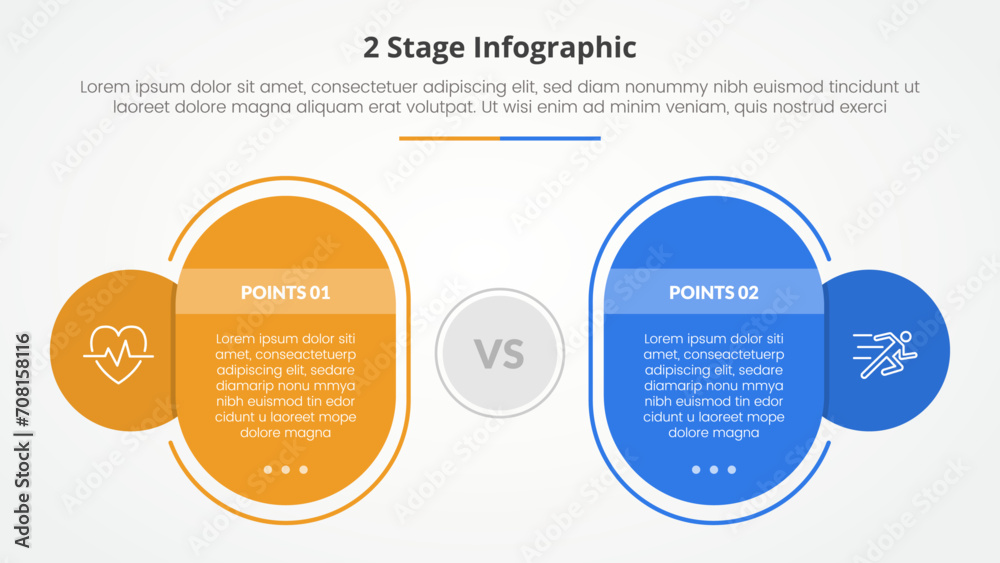 2 Stage Infographic

Lorem ipsum dolor sit amet, consectetuer adipiscing elit, sed diam nonummy nibh euismod tincidunt ut laoreet dolore magna aliquam erat volutpat. Ut wisi enim ad minim veniam, quis nostrud exerci

POINTS 01

Lorem ipsum dolor siti amet, conseactetuerp adipiscing elit, sedare diamarip nonu mmya nibh euismod tin edor cidunt u laoreet mope dolore magna

VS

POINTS 02

Lorem ipsum dolor siti amet, conseactetuerp adipiscing elit, sedare diamarip nonu mmya nibh euismod tin edor cidunt u laoreet mope dolore magna

Adobe Stock | #708158116