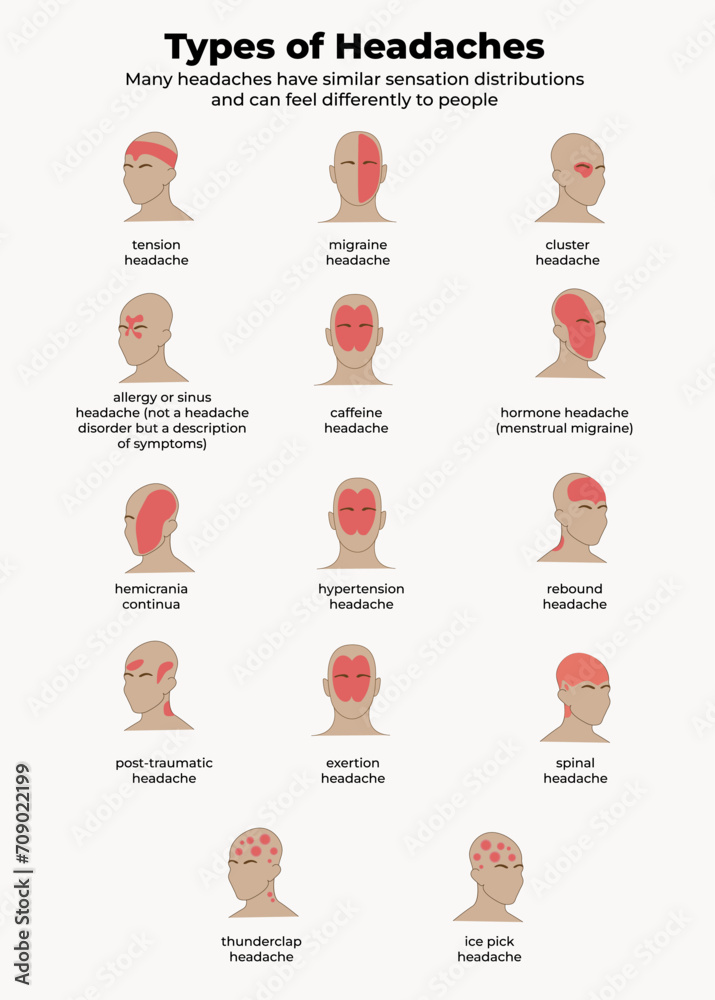 Types of Headaches

Many headaches have similar sensation distributions and can feel differently to people

tension headache

migraine headache

cluster headache

allergy or sinus headache (not a headache disorder but a description of symptoms)

caffeine headache

hormone headache (menstrual migraine)

hemicrania continua

hypertension headache

rebound headache

post-traumatic headache

exertion headache

spinal headache

thunderclap headache

ice pick headache

Adobe Stock | #709022199