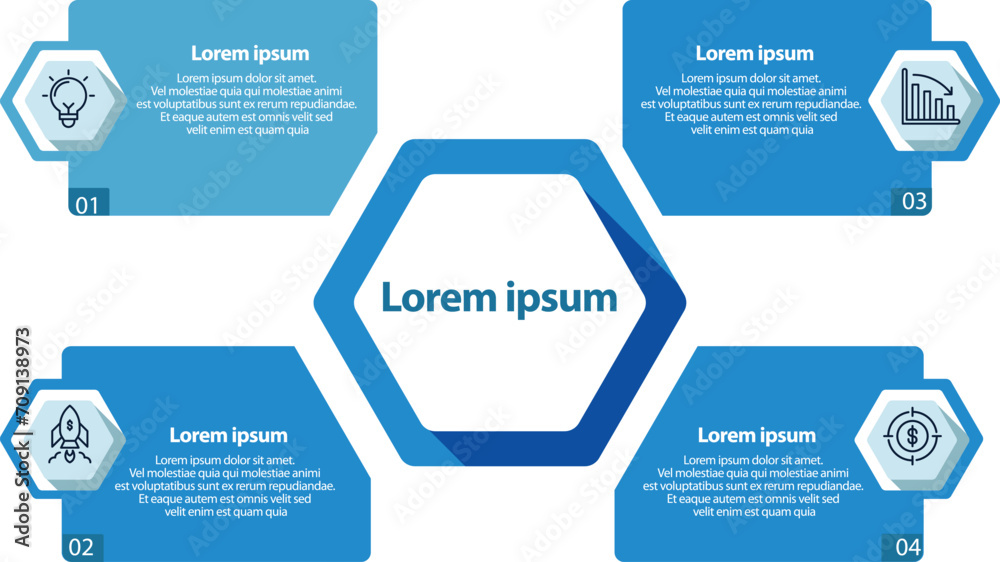 Lorem ipsum
Lorem ipsum dolor sit amet. Vel molestiae quia qui molestiae animi est voluptatibus sunt ex rerum repudiandae. Et eaque autem est omnis velit sed velit enim est quam quia

01

Lorem ipsum
Lorem ipsum dolor sit amet. Vel molestiae quia qui molestiae animi est voluptatibus sunt ex rerum repudiandae. Et eaque autem est omnis velit sed velit enim est quam quia

03

Lorem ipsum

Lorem ipsum
Lorem ipsum dolor sit amet. Vel molestiae quia qui molestiae animi est voluptatibus sunt ex rerum repudiandae. Et eaque autem est omnis velit sed velit enim est quam quia

02

Lorem ipsum
Lorem ipsum dolor sit amet. Vel molestiae quia qui molestiae animi est voluptatibus sunt ex rerum repudiandae. Et eaque autem est omnis velit sed velit enim est quam quia

04

Adobe Stock | #709138973