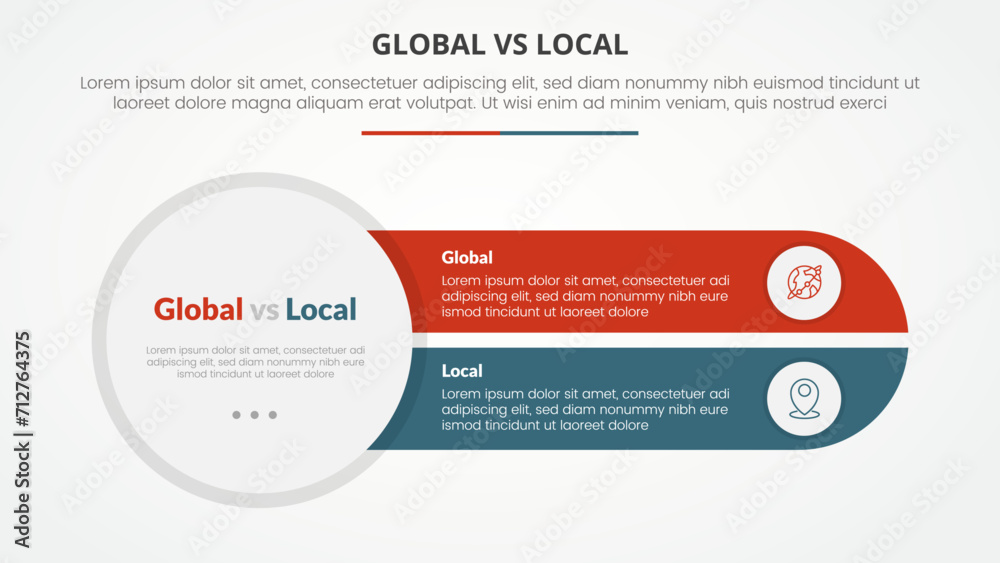 GLOBAL VS LOCAL

Lorem ipsum dolor sit amet, consectetuer adipiscing elit, sed diam nonummy nibh euismod tincidunt ut laoreet dolore magna aliquam erat volutpat. Ut wisi enim ad minim veniam, quis nostrud exerci

Global vs Local

Lorem ipsum dolor sit amet, consectetuer adi adipiscing elit, sed diam nonummy nibh eure ismod tincidunt ut laoreet dolore

Global

Lorem ipsum dolor sit amet, consectetuer adi adipiscing elit, sed diam nonummy nibh eure ismod tincidunt ut laoreet dolore

Local

Lorem ipsum dolor sit amet, consectetuer adi adipiscing elit, sed diam nonummy nibh eure ismod tincidunt ut laoreet dolore

Adobe Stock | #712764375