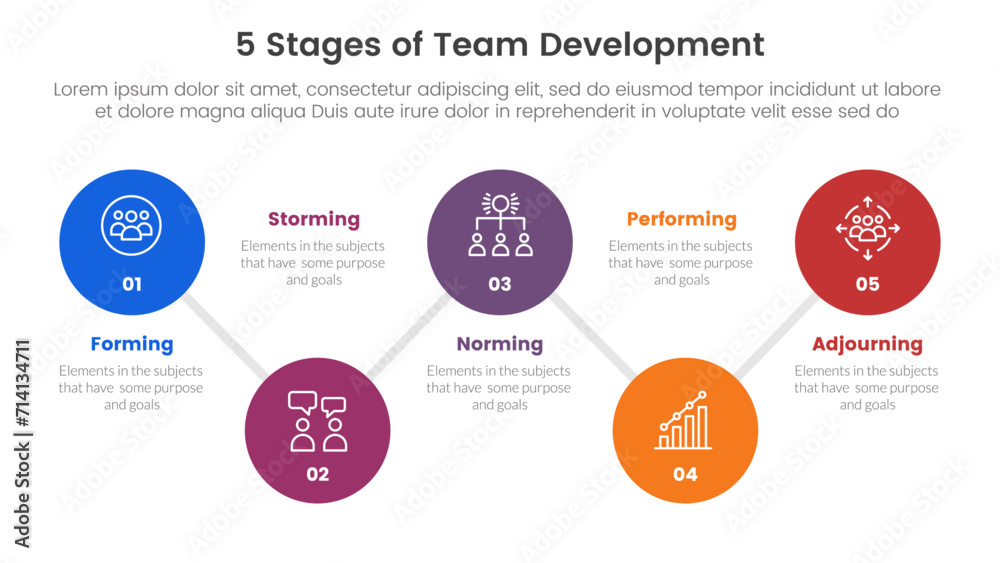 5 Stages of Team Development

Lorem ipsum dolor sit amet, consectetur adipiscing elit, sed do eiusmod tempor incididunt ut labore et dolore magna aliqua Duis aute irure dolor in reprehenderit in voluptate velit esse sed do

01

Forming

Elements in the subjects that have some purpose and goals

Storming

Elements in the subjects that have some purpose and goals

02

03

Norming

Elements in the subjects that have some purpose and goals

Performing

Elements in the subjects that have some purpose and goals

04

05

Adjourning

Elements in the subjects that have some purpose and goals

Adobe Stock | #714134711