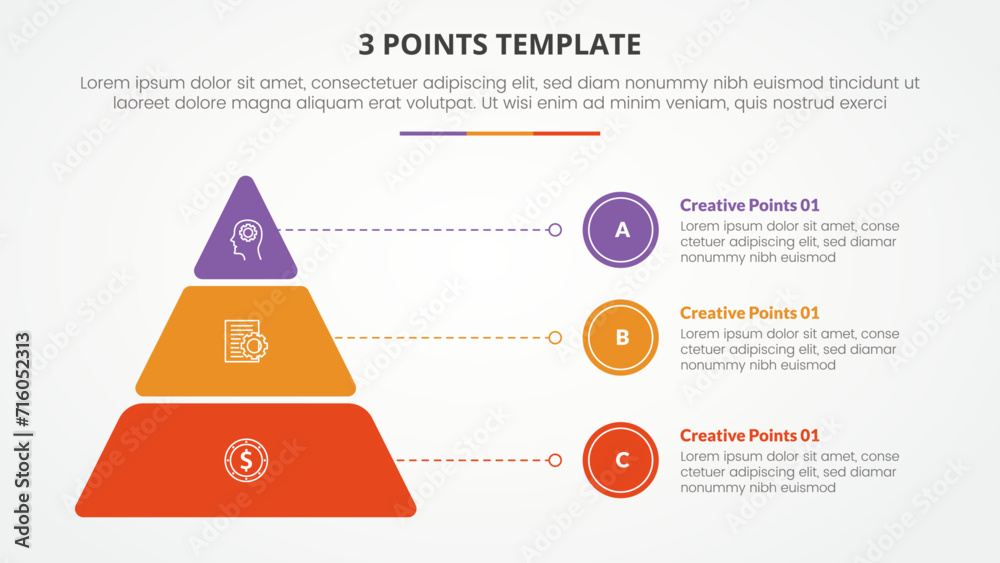 3 POINTS TEMPLATE

Lorem ipsum dolor sit amet, consectetuer adipiscing elit, sed diam nonummy nibh euismod tincidunt ut laoreet dolore magna aliquam erat volutpat. Ut wisi enim ad minim veniam, quis nostrud exerci

A

Creative Points 01

Lorem ipsum dolor sit amet, conse ctetuer adipiscing elit, sed diamar nonummy nibh euismod

B

Creative Points 01

Lorem ipsum dolor sit amet, conse ctetuer adipiscing elit, sed diamar nonummy nibh euismod

C

Creative Points 01

Lorem ipsum dolor sit amet, conse ctetuer adipiscing elit, sed diamar nonummy nibh euismod

Adobe Stock | #716052313