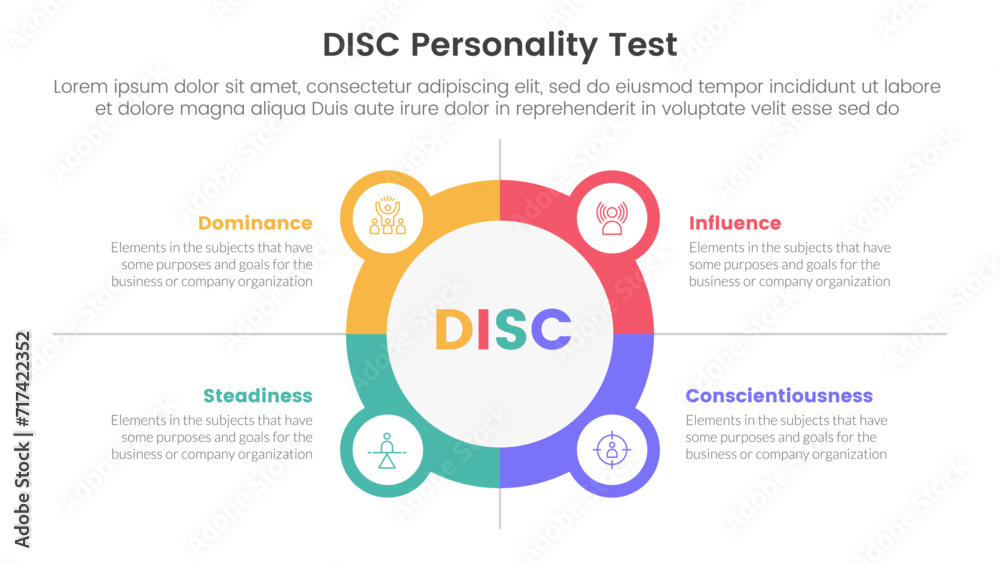 DISC Personality Test

Lorem ipsum dolor sit amet, consectetur adipiscing elit, sed do eiusmod tempor incididunt ut labore et dolore magna aliqua Duis aute irure dolor in reprehenderit in voluptate velit esse sed do

Dominance

Elements in the subjects that have some purposes and goals for the business or company organization

Influence

Elements in the subjects that have some purposes and goals for the business or company organization

DISC

Steadiness

Elements in the subjects that have some purposes and goals for the business or company organization

Conscientiousness

Elements in the subjects that have some purposes and goals for the business or company organization

Adobe Stock | #717422352