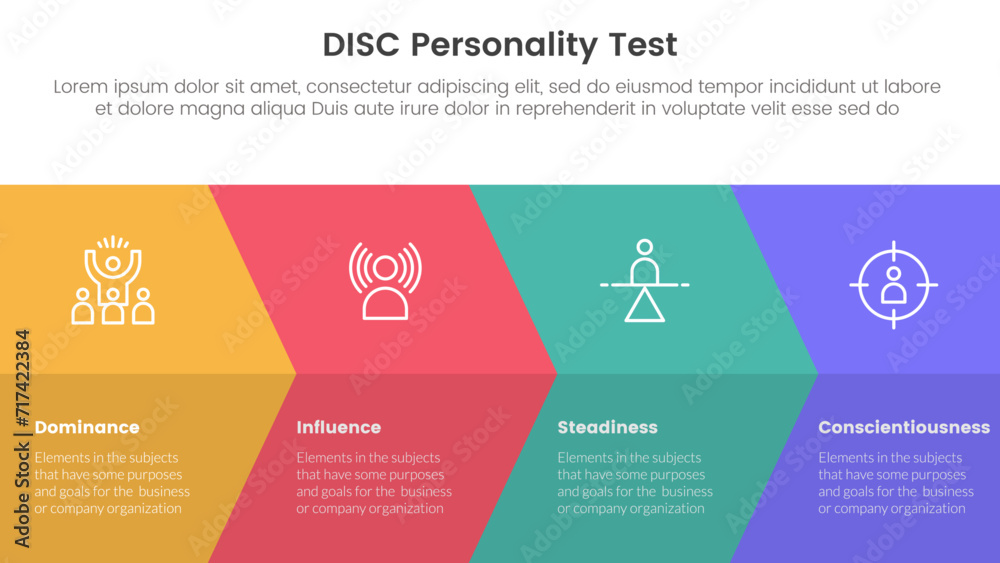 DISC Personality Test

Lorem ipsum dolor sit amet, consectetur adipiscing elit, sed do eiusmod tempor incididunt ut labore et dolore magna aliqua Duis aute irure dolor in reprehenderit in voluptate velit esse sed do

Dominance

Elements in the subjects that have some purposes and goals for the business or company organization

Influence

Elements in the subjects that have some purposes and goals for the business or company organization

Steadiness

Elements in the subjects that have some purposes and goals for the business or company organization

Conscientiousness

Elements in the subjects that have some purposes and goals for the business or company organization

Adobe Stock | #717422384