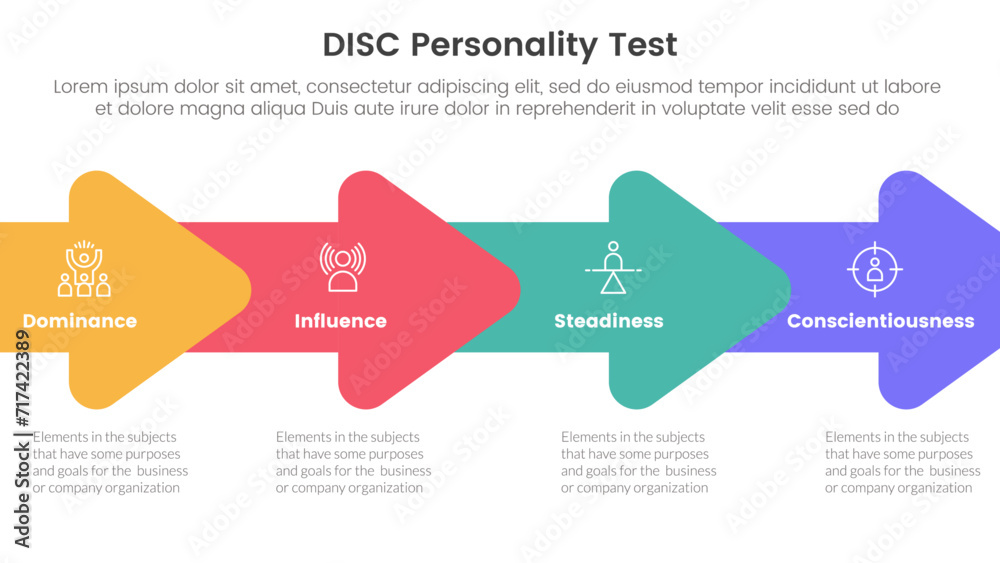 DISC Personality Test

Lorem ipsum dolor sit amet, consectetur adipiscing elit, sed do eiusmod tempor incididunt ut labore et dolore magna aliqua Duis aute irure dolor in reprehenderit in voluptate velit esse sed do

Dominance

Influence

Steadiness

Conscientiousness

Elements in the subjects that have some purposes and goals for the business or company organization

Elements in the subjects that have some purposes and goals for the business or company organization

Elements in the subjects that have some purposes and goals for the business or company organization

Elements in the subjects that have some purposes and goals for the business or company organization

Adobe Stock | #717422389