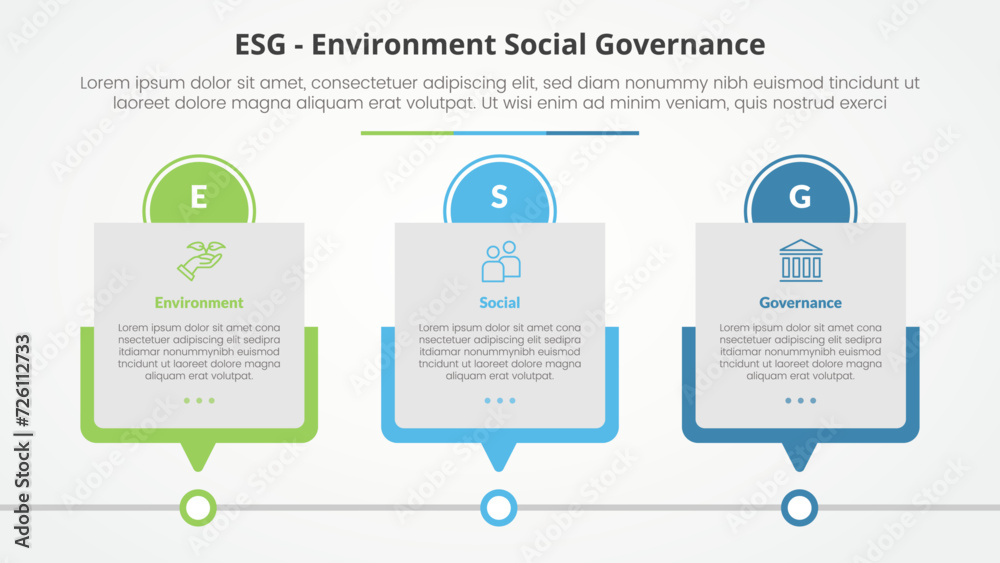 ESG - Environment Social Governance

Lorem ipsum dolor sit amet, consectetuer adipiscing elit, sed diam nonummy nibh euismod tincidunt ut laoreet dolore magna aliquam erat volutpat. Ut wisi enim ad minim veniam, quis nostrud exerci

E

Environment

Lorem ipsum dolor sit amet cona nsectetuer adipiscing elit sedipra itdiamar nonummynibh euismod tncidunt ut laoreet dolore magna aliquam erat volutpat.

S

Social

Lorem ipsum dolor sit amet cona nsectetuer adipiscing elit sedipra itdiamar nonummynibh euismod tncidunt ut laoreet dolore magna aliquam erat volutpat.

G

Governance

Lorem ipsum dolor sit amet cona nsectetuer adipiscing elit sedipra itdiamar nonummynibh euismod tncidunt ut laoreet dolore magna aliquam erat volutpat.

Adobe Stock | #726112733