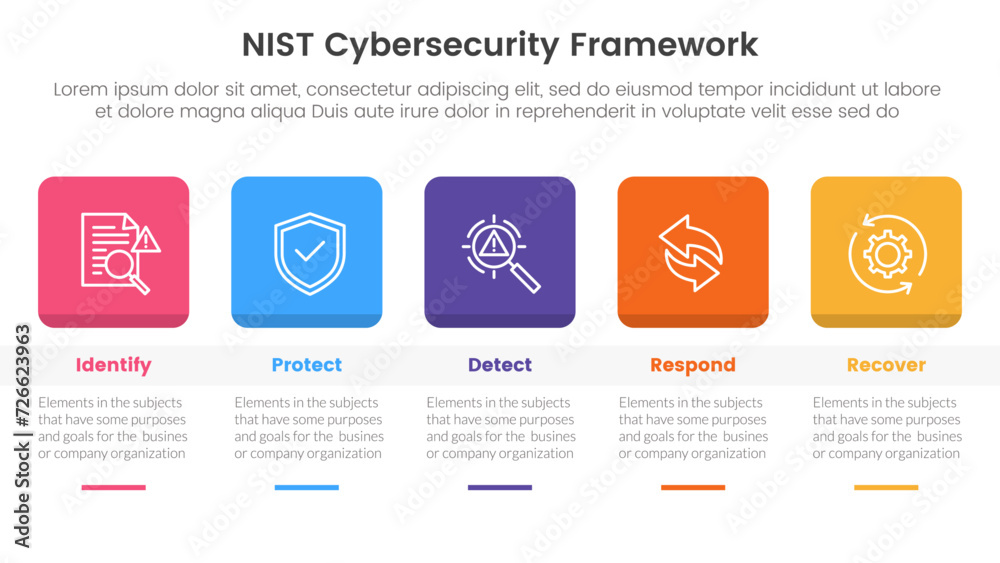 NIST Cybersecurity Framework

Lorem ipsum dolor sit amet, consectetur adipiscing elit, sed do eiusmod tempor incididunt ut labore et dolore magna aliqua Duis aute irure dolor in reprehenderit in voluptate velit esse sed do

Identify

Elements in the subjects that have some purposes and goals for the busines or company organization

Protect

Elements in the subjects that have some purposes and goals for the busines or company organization

Detect

Elements in the subjects that have some purposes and goals for the busines or company organization

Respond

Elements in the subjects that have some purposes and goals for the busines or company organization

Recover

Elements in the subjects that have some purposes and goals for the busines or company organization

Adobe Stock | #726623963