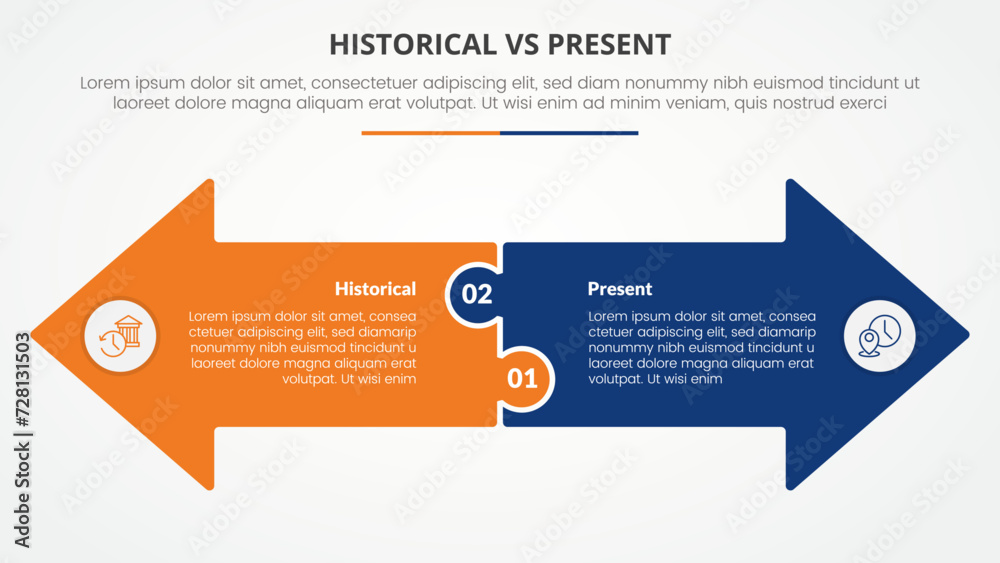 HISTORICAL VS PRESENT

Lorem ipsum dolor sit amet, consectetuer adipiscing elit, sed diam nonummy nibh euismod tincidunt ut laoreet dolore magna aliquam erat volutpat. Ut wisi enim ad minim veniam, quis nostrud exerci

Historical

Lorem ipsum dolor sit amet, consea ctetuer adipiscing elit, sed diamarip nonummy nibh euismod tincidunt u laoreet dolore magna aliquam erat volutpat. Ut wisi enim

02

01

Present

Lorem ipsum dolor sit amet, consea ctetuer adipiscing elit, sed diamarip nonummy nibh euismod tincidunt u laoreet dolore magna aliquam erat volutpat. Ut wisi enim

Adobe Stock | #728131503