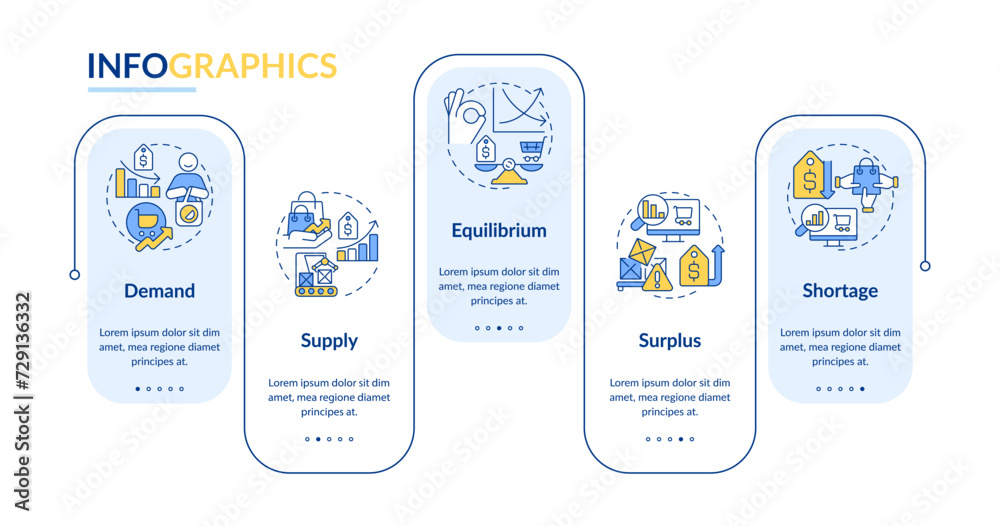 INFOGRAPHICS

Demand

Lorem ipsum dolor sit dim amet, mea regione diamet principes at.

Supply

Lorem ipsum dolor sit dim amet, mea regione diamet principes at.

Equilibrium

Lorem ipsum dolor sit dim amet, mea regione diamet principes at.

Surplus

Lorem ipsum dolor sit dim amet, mea regione diamet principes at.

Shortage

Lorem ipsum dolor sit dim amet, mea regione diamet principes at.

Adobe Stock | #729136332