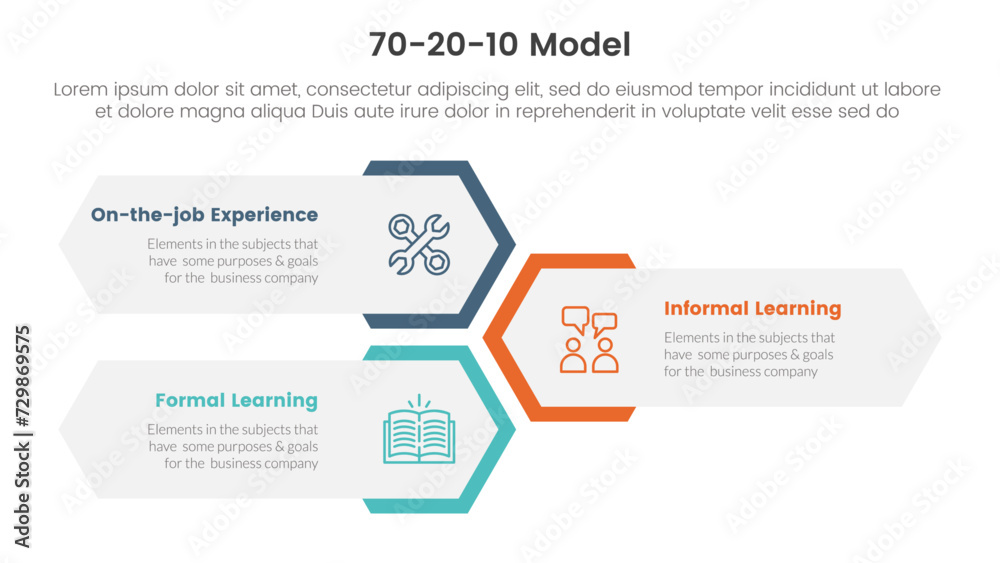 70-20-10 Model

Lorem ipsum dolor sit amet, consectetur adipiscing elit, sed do eiusmod tempor incididunt ut labore et dolore magna aliqua Duis aute irure dolor in reprehenderit in voluptate velit esse sed do

On-the-job Experience

Elements in the subjects that have some purposes & goals for the business company

Informal Learning

Elements in the subjects that have some purposes & goals for the business company

Formal Learning

Elements in the subjects that have some purposes & goals for the business company

Adobe Stock | #729869575