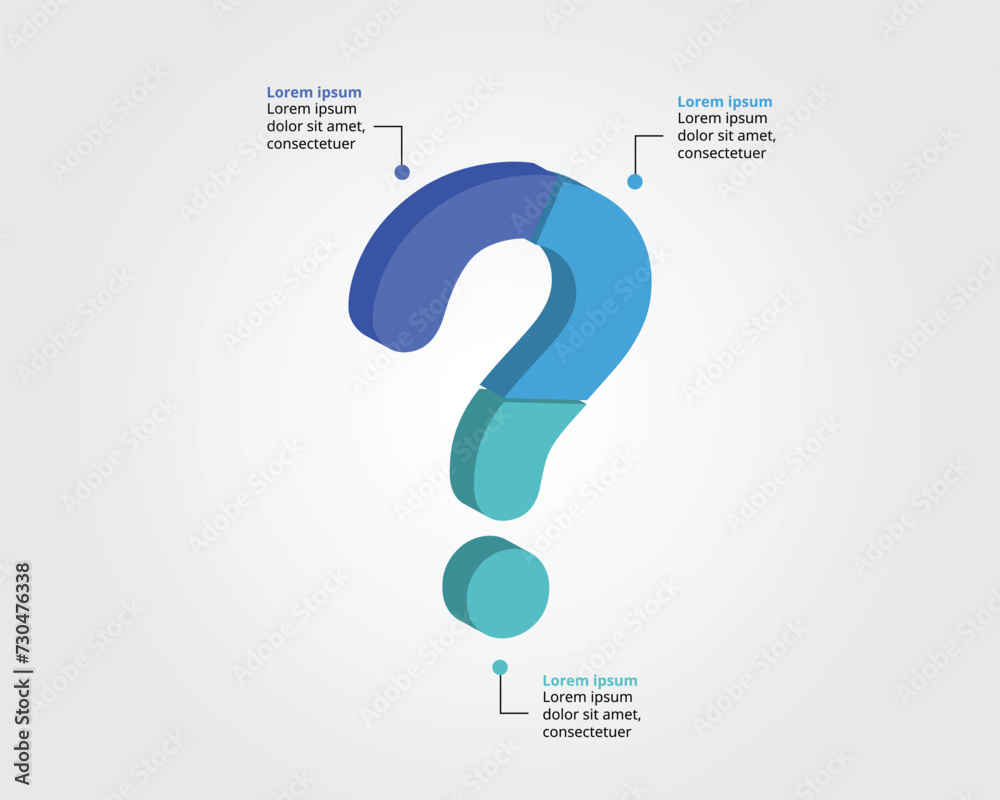 Lorem ipsum
Lorem ipsum dolor sit amet, consectetuer

Lorem ipsum
Lorem ipsum dolor sit amet, consectetuer

Lorem ipsum
Lorem ipsum dolor sit amet, consectetuer

Adobe Stock | #730476338