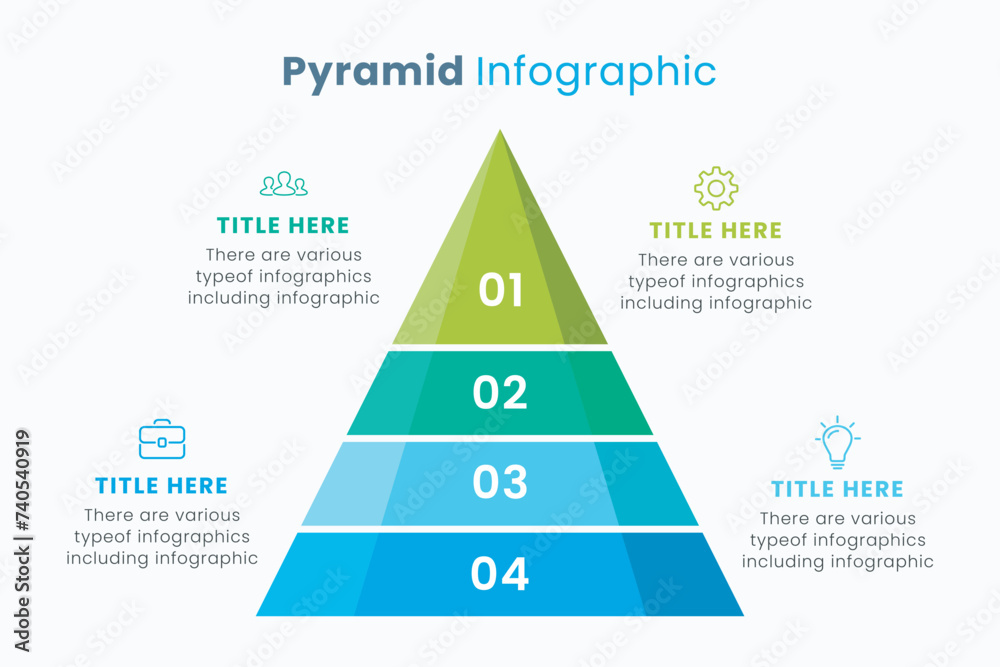 Pyramid Infographic

TITLE HERE
There are various typeof infographics including infographic

TITLE HERE
There are various typeof infographics including infographic

01

02

03

04

TITLE HERE
There are various typeof infographics including infographic

TITLE HERE
There are various typeof infographics including infographic

Adobe Stock | #740540919