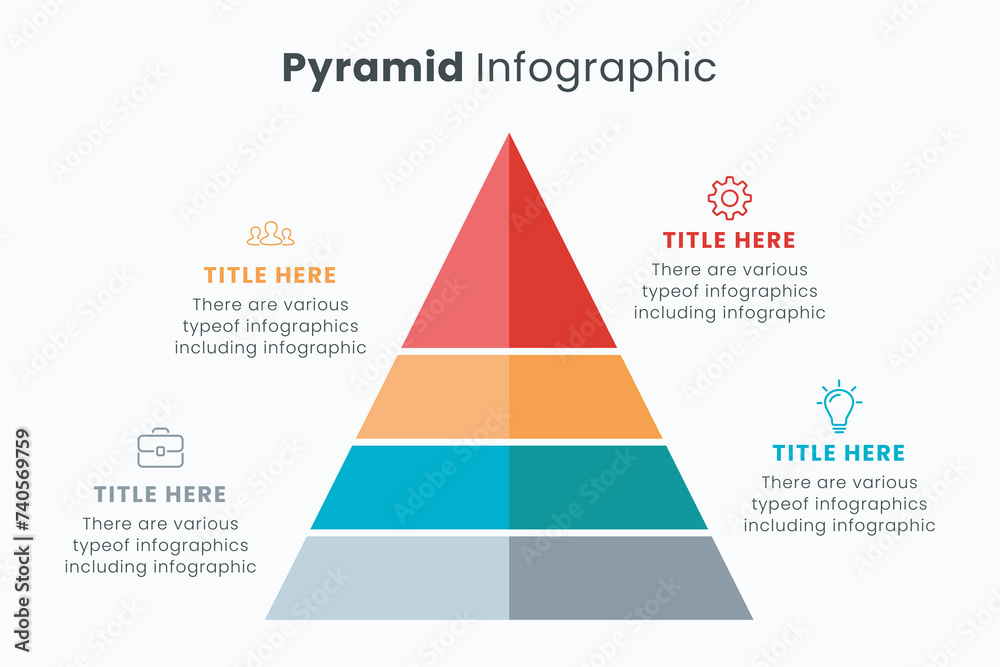 Pyramid Infographic

TITLE HERE
There are various typeof infographics including infographic

TITLE HERE
There are various typeof infographics including infographic

TITLE HERE
There are various typeof infographics including infographic

TITLE HERE
There are various typeof infographics including infographic

Adobe Stock | #740569759