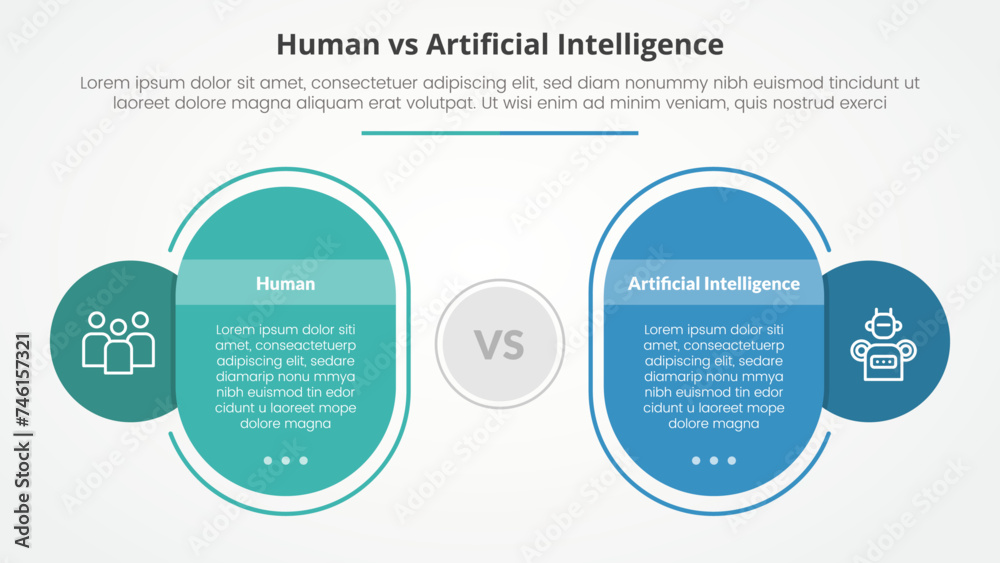 Human vs Artificial Intelligence

Lorem ipsum dolor sit amet, consectetuer adipiscing elit, sed diam nonummy nibh euismod tincidunt ut laoreet dolore magna aliquam erat volutpat. Ut wisi enim ad minim veniam, quis nostrud exerci

Human

Lorem ipsum dolor siti amet, conseactetuerp adipiscing elit, sedare diamarip nonu mmya nibh euismod tin edor cidunt u laoreet mope dolore magna

VS

Artificial Intelligence

Lorem ipsum dolor siti amet, conseactetuerp adipiscing elit, sedare diamarip nonu mmya nibh euismod tin edor cidunt u laoreet mope dolore magna

Adobe Stock | #746157321