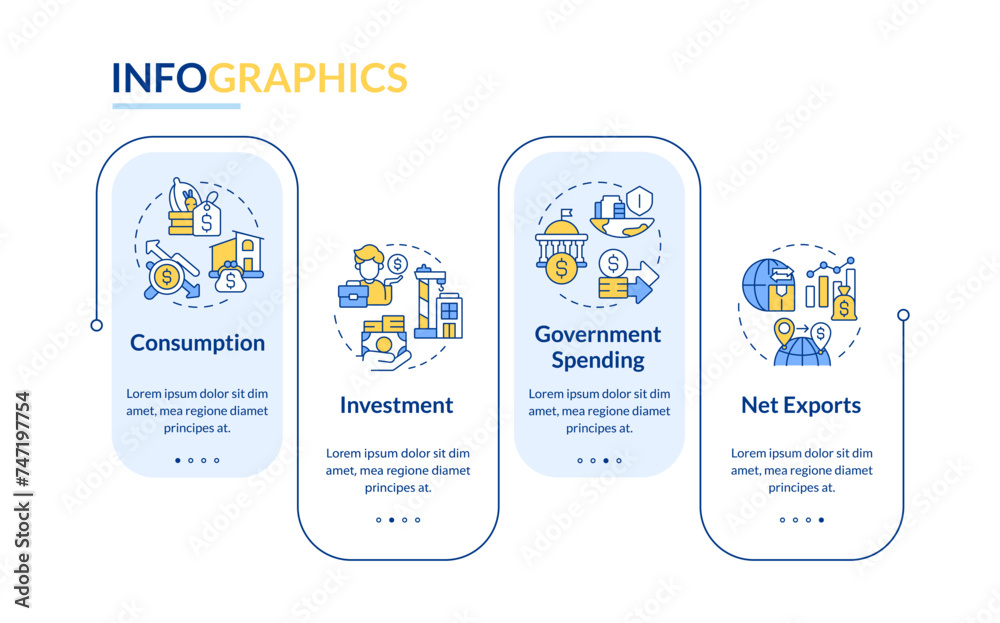 INFOGRAPHICS

Consumption

Lorem ipsum dolor sit dim amet, mea regione diamet principes at.

Investment

Lorem ipsum dolor sit dim amet, mea regione diamet principes at.

Government Spending

Lorem ipsum dolor sit dim amet, mea regione diamet principes at.

Net Exports

Lorem ipsum dolor sit dim amet, mea regione diamet principes at.

Adobe Stock | #747197754