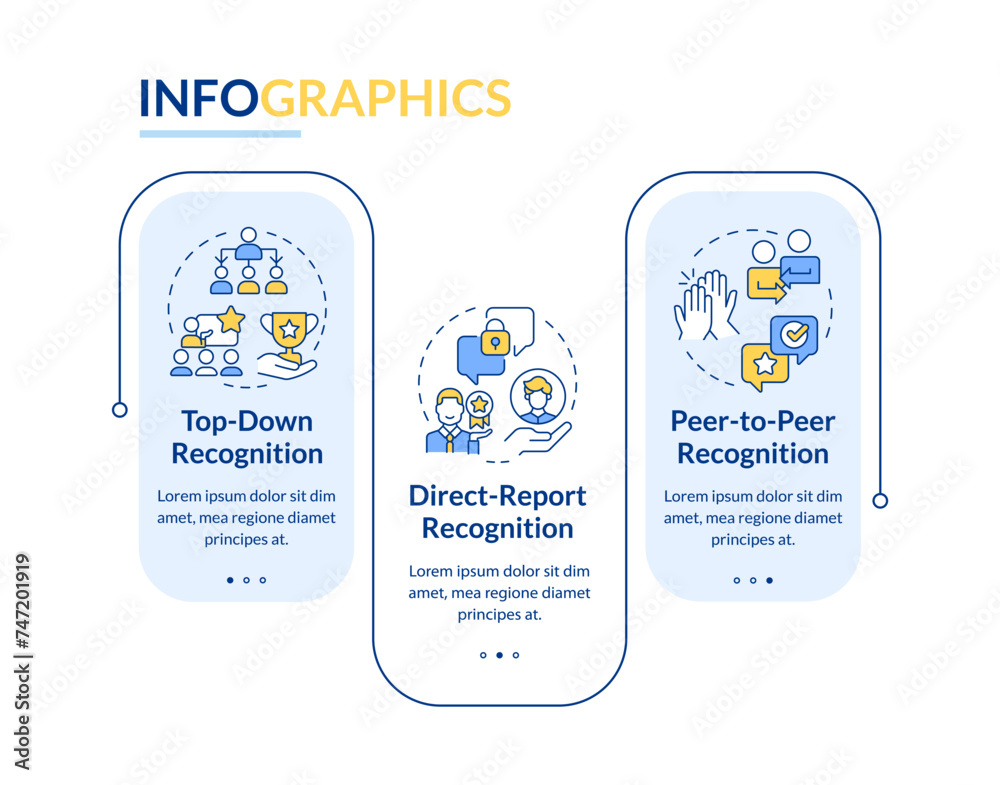 INFOGRAPHICS

Top-Down Recognition

Lorem ipsum dolor sit dim amet, mea regione diamet principes at.

Direct-Report Recognition

Lorem ipsum dolor sit dim amet, mea regione diamet principes at.

Peer-to-Peer Recognition

Lorem ipsum dolor sit dim amet, mea regione diamet principes at.

Adobe Stock | #747201919