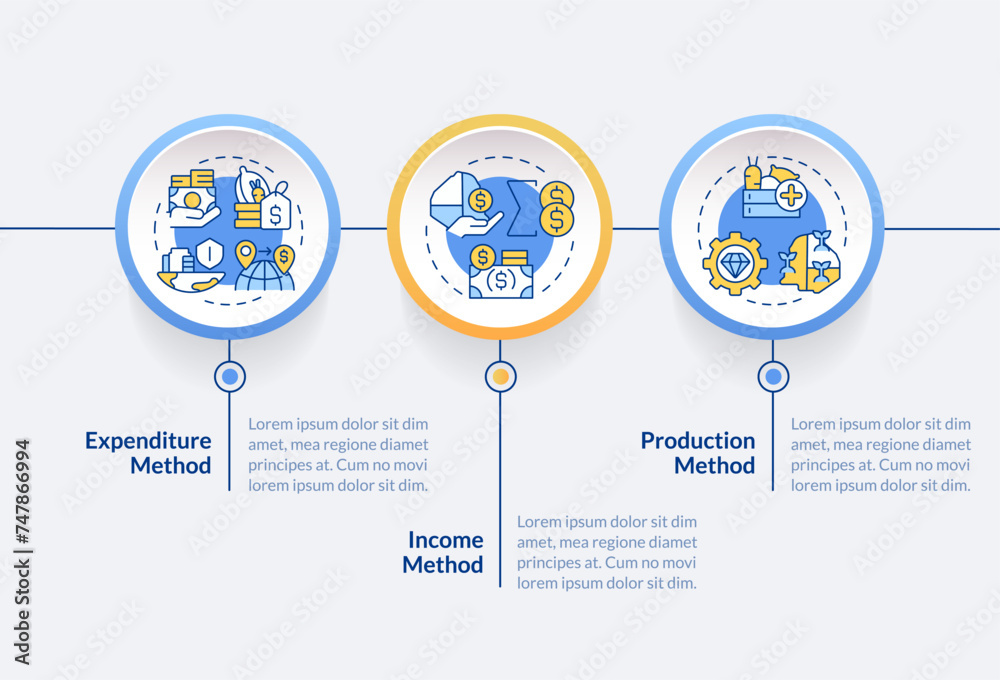 Expenditure Method

Lorem ipsum dolor sit dim amet, mea regione diamet principes at. Cum no movi lorem ipsum dolor sit dim.

Income Method

Lorem ipsum dolor sit dim amet, mea regione diamet principes at. Cum no movi lorem ipsum dolor sit dim.

Production Method

Lorem ipsum dolor sit dim amet, mea regione diamet principes at. Cum no movi lorem ipsum dolor sit dim.

Adobe Stock | #747866994