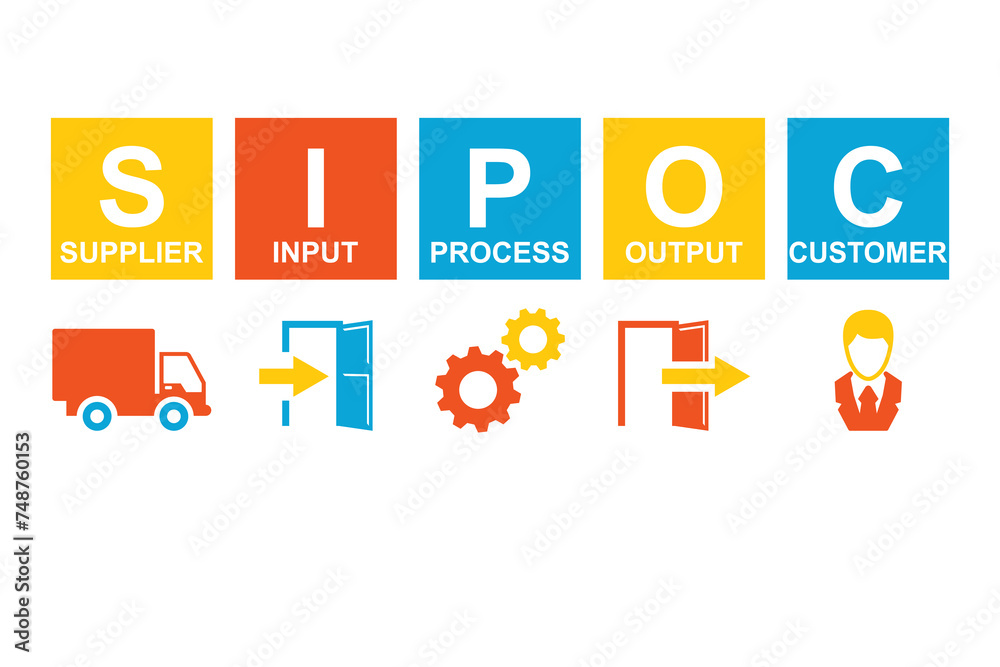 S
SUPPLIER

I
INPUT

P
PROCESS

O
OUTPUT

C
CUSTOMER

Adobe Stock | #748760153