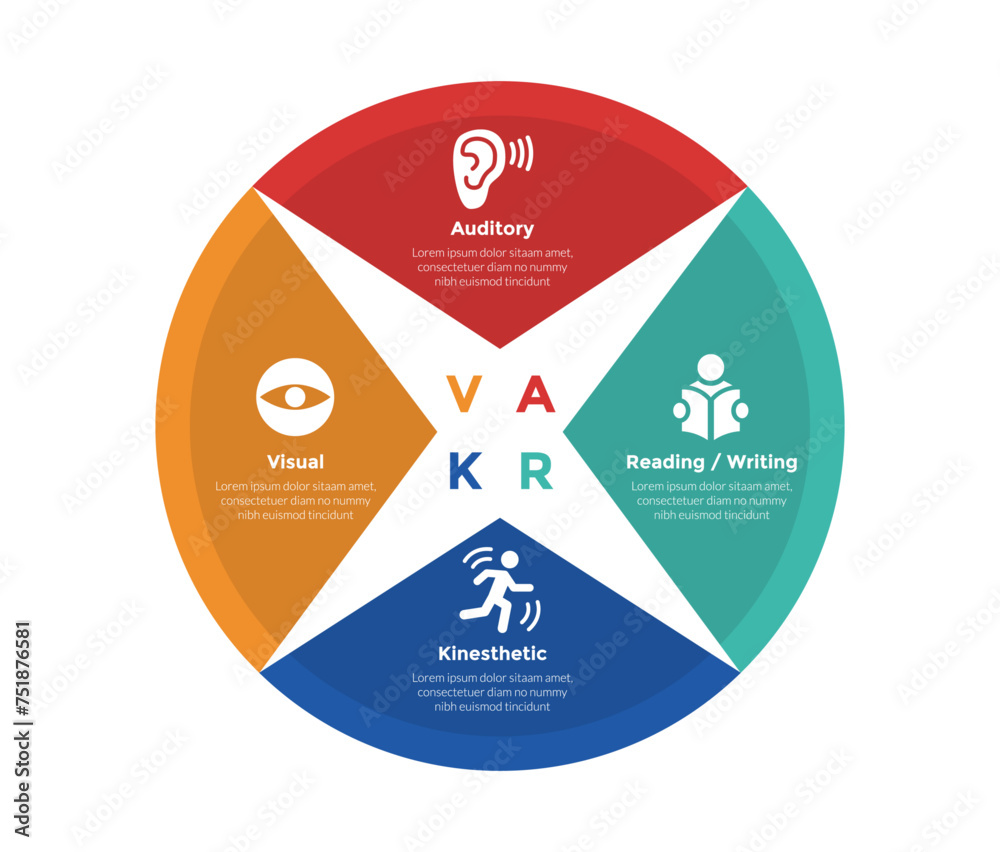 Auditory
Lorem ipsum dolor sitaam amet, consectetuer diam no nummy nibh euismod tincidunt

Visual
Lorem ipsum dolor sitaam amet, consectetuer diam no nummy nibh euismod tincidunt

V A
K R

Reading / Writing
Lorem ipsum dolor sitaam amet, consectetuer diam no nummy nibh euismod tincidunt

Kinesthetic
Lorem ipsum dolor sitaam amet, consectetuer diam no nummy nibh euismod tincidunt

Adobe Stock | #751876581