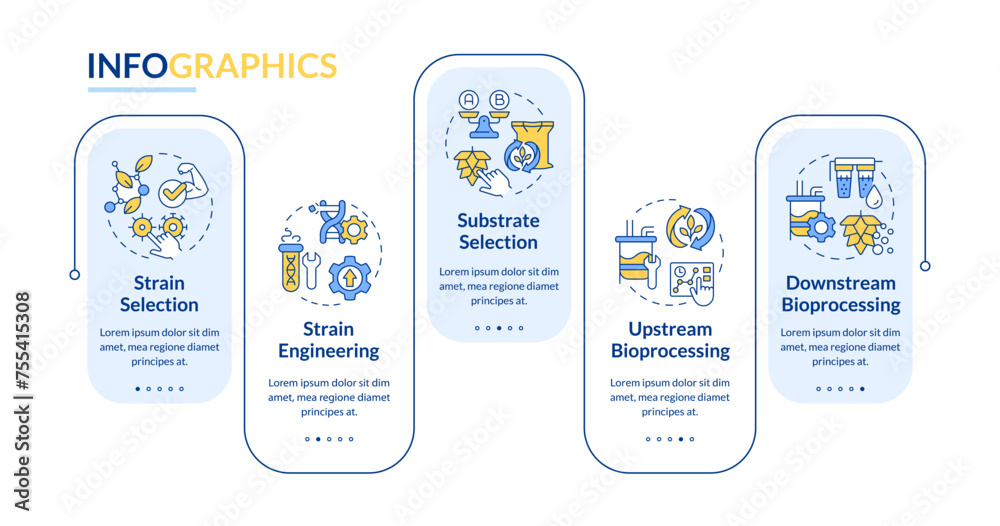 INFOGRAPHICS

Strain Selection

Lorem ipsum dolor sit dim amet, mea regione diamet principes at.

Strain Engineering

Lorem ipsum dolor sit dim amet, mea regione diamet principes at.

A B

Substrate Selection

Lorem ipsum dolor sit dim amet, mea regione diamet principes at.

Upstream Bioprocessing

Lorem ipsum dolor sit dim amet, mea regione diamet principes at.

Downstream Bioprocessing

Lorem ipsum dolor sit dim amet, mea regione diamet principes at.

Adobe Stock | #755415308