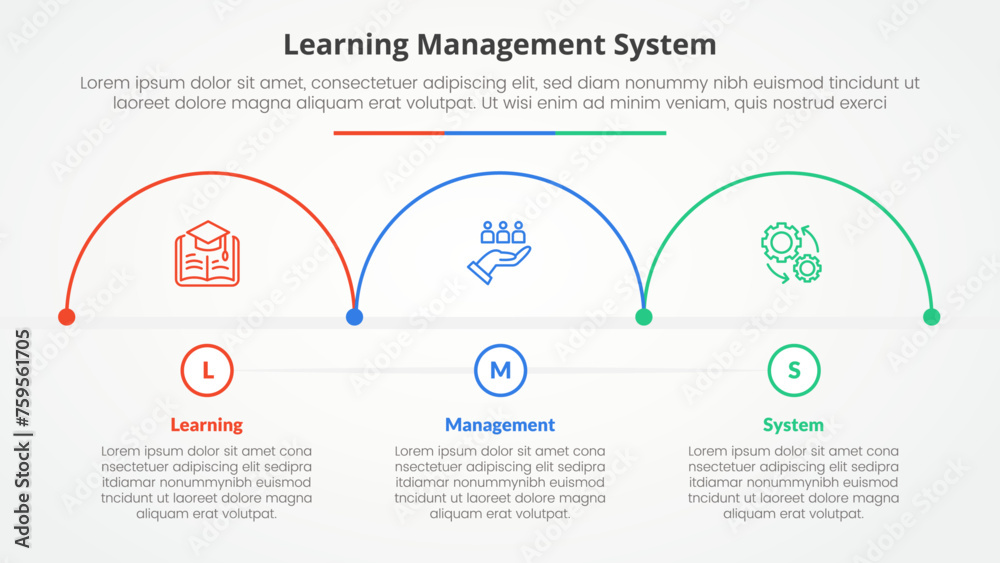 Learning Management System

Lorem ipsum dolor sit amet, consectetuer adipiscing elit, sed diam nonummy nibh euismod tincidunt ut laoreet dolore magna aliquam erat volutpat. Ut wisi enim ad minim veniam, quis nostrud exerci

L

Learning

Lorem ipsum dolor sit amet cona nsectetuer adipiscing elit sedipra itdiamar nonummynibh euismod tncidunt ut laoreet dolore magna aliquam erat volutpat.

M

Management

Lorem ipsum dolor sit amet cona nsectetuer adipiscing elit sedipra itdiamar nonummynibh euismod tncidunt ut laoreet dolore magna aliquam erat volutpat.

S

System

Lorem ipsum dolor sit amet cona nsectetuer adipiscing elit sedipra itdiamar nonummynibh euismod tncidunt ut laoreet dolore magna aliquam erat volutpat.

Adobe Stock | #759561705