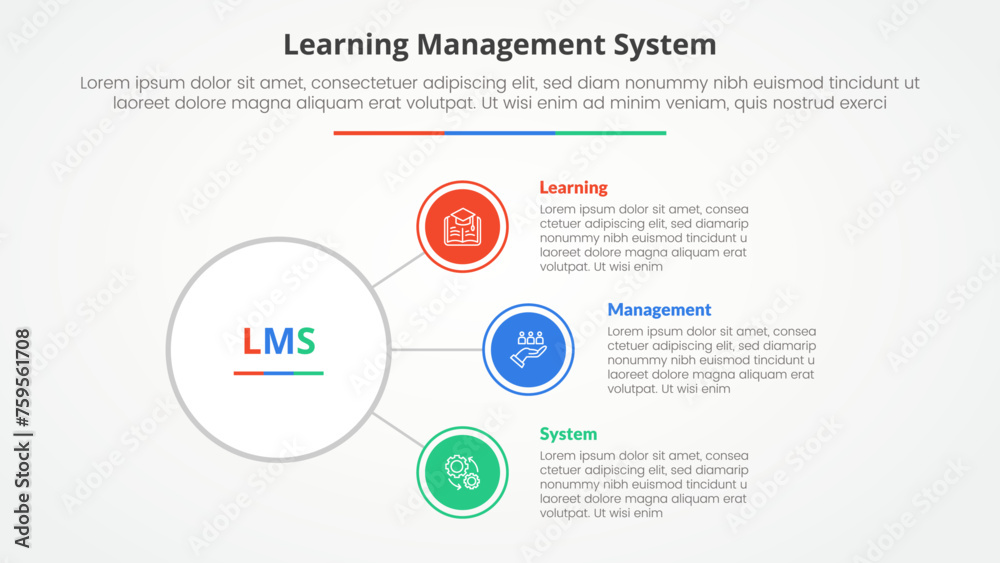 Learning Management System

Lorem ipsum dolor sit amet, consectetuer adipiscing elit, sed diam nonummy nibh euismod tincidunt ut laoreet dolore magna aliquam erat volutpat. Ut wisi enim ad minim veniam, quis nostrud exerci

LMS

Learning

Lorem ipsum dolor sit amet, consea ctetuer adipiscing elit, sed diamarip nonummy nibh euismod tincidunt u laoreet dolore magna aliquam erat volutpat. Ut wisi enim

Management

Lorem ipsum dolor sit amet, consea ctetuer adipiscing elit, sed diamarip nonummy nibh euismod tincidunt u laoreet dolore magna aliquam erat volutpat. Ut wisi enim

System

Lorem ipsum dolor sit amet, consea ctetuer adipiscing elit, sed diamarip nonummy nibh euismod tincidunt u laoreet dolore magna aliquam erat volutpat. Ut wisi enim

Adobe Stock | #759561708