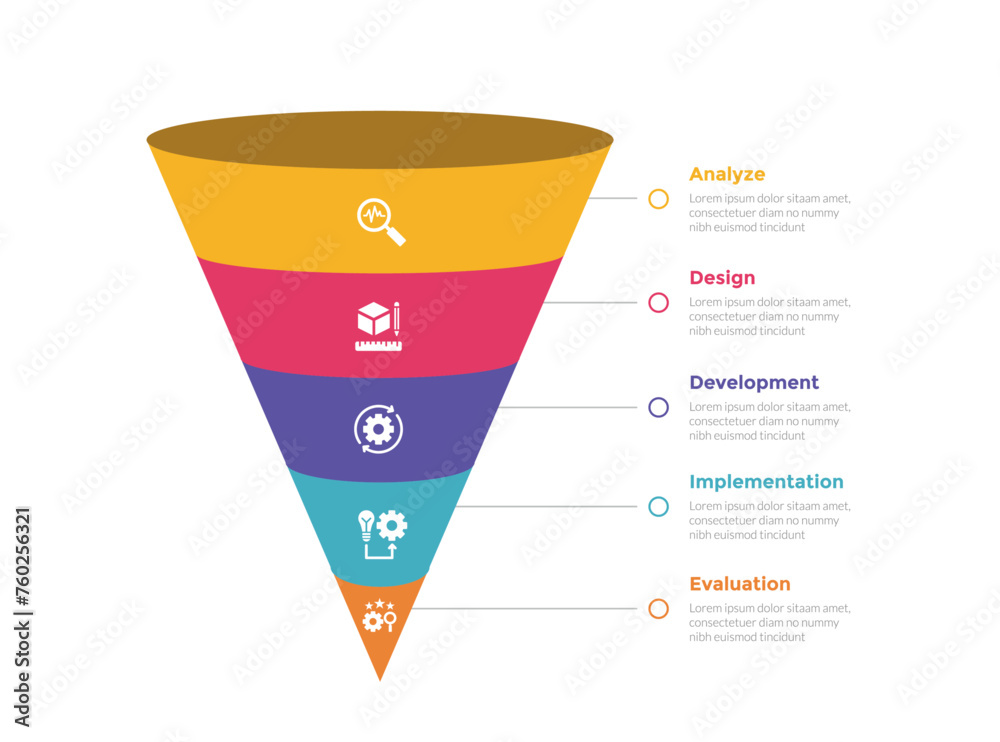 Analyze
Lorem ipsum dolor sitaam amet, consectetuer diam no nummy nibh euismod tincidunt

Design
Lorem ipsum dolor sitaam amet, consectetuer diam no nummy nibh euismod tincidunt

Development
Lorem ipsum dolor sitaam amet, consectetuer diam no nummy nibh euismod tincidunt

Implementation
Lorem ipsum dolor sitaam amet, consectetuer diam no nummy nibh euismod tincidunt

Evaluation
Lorem ipsum dolor sitaam amet, consectetuer diam no nummy nibh euismod tincidunt

Adobe Stock | #760256321