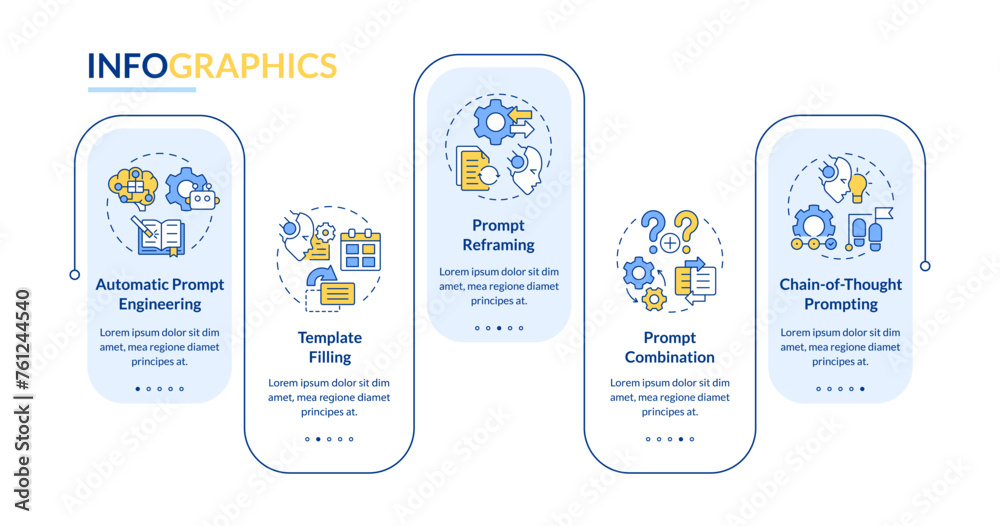 INFOGRAPHICS

Automatic Prompt Engineering

Lorem ipsum dolor sit dim amet, mea regione diamet principes at.

Template Filling

Lorem ipsum dolor sit dim amet, mea regione diamet principes at.

Prompt Reframing

Lorem ipsum dolor sit dim amet, mea regione diamet principes at.

Prompt Combination

Lorem ipsum dolor sit dim amet, mea regione diamet principes at.

Chain-of-Thought Prompting

Lorem ipsum dolor sit dim amet, mea regione diamet principes at.

Adobe Stock | #761244540