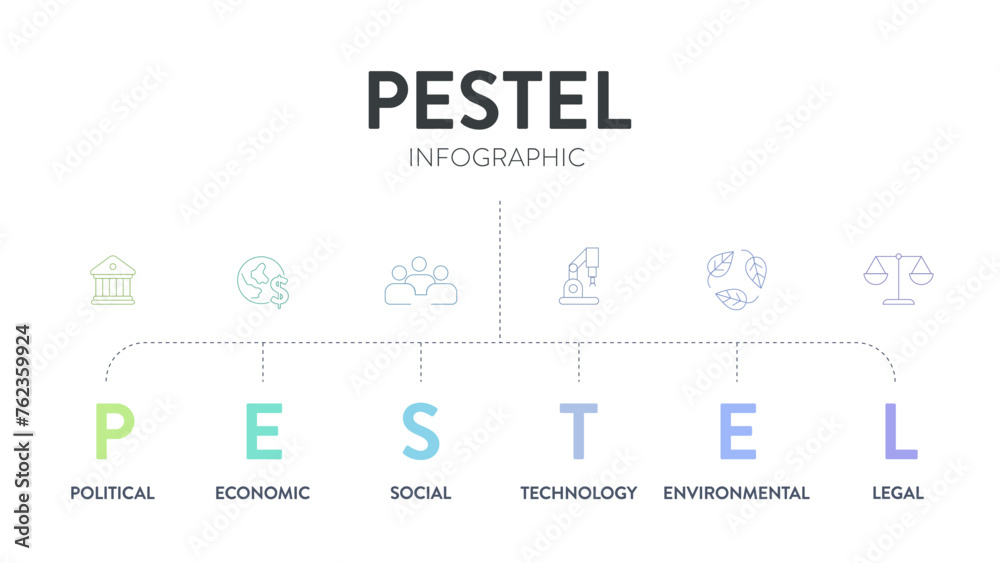 PESTEL
INFOGRAPHIC

P
POLITICAL

E
ECONOMIC

S
SOCIAL

T
TECHNOLOGY

E
ENVIRONMENTAL

L
LEGAL

Adobe Stock | #762359924