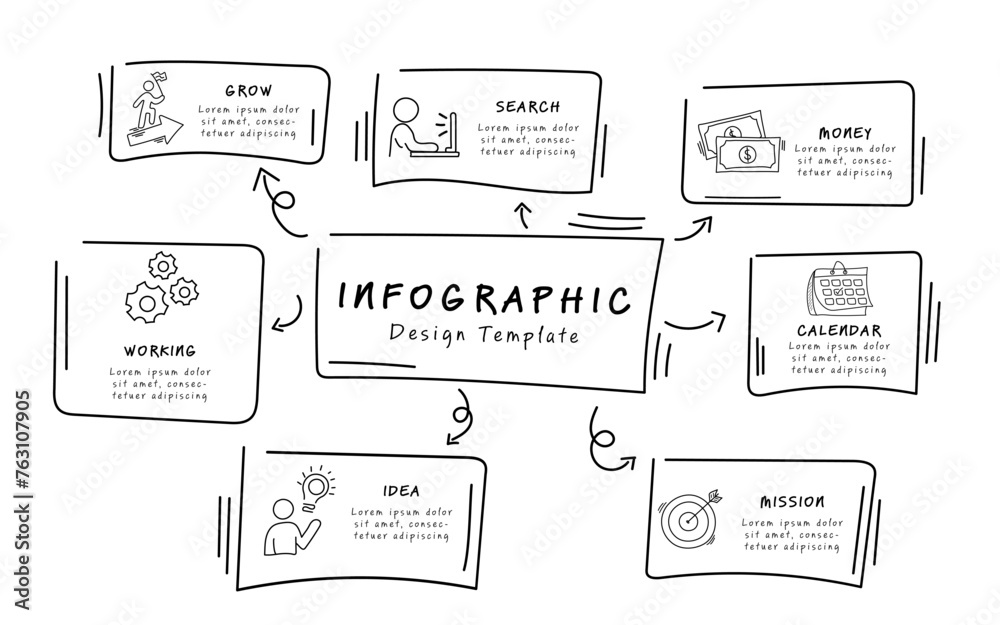 GROW
Lorem ipsum dolor sit amet, consectetuer adipiscing

SEARCH
Lorem ipsum dolor sit amet, consectetuer adipiscing

MONEY
Lorem ipsum dolor sit amet, consectetuer adipiscing

WORKING
Lorem ipsum dolor sit amet, consectetuer adipiscing

INFOGRAPHIC
Design Template

CALENDAR
Lorem ipsum dolor sit amet, consectetuer adipiscing

IDEA
Lorem ipsum dolor sit amet, consectetuer adipiscing

MISSION
Lorem ipsum dolor sit amet, consectetuer adipiscing

763107905