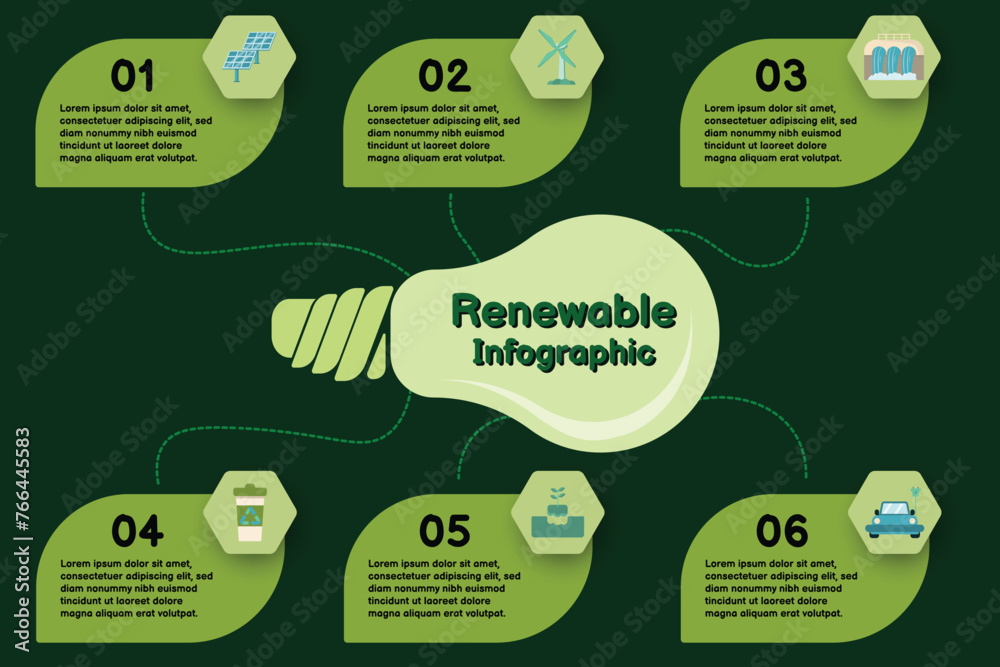 01

Lorem ipsum dolor sit amet, consectetuer adipiscing elit, sed diam nonummy nibh euismod tincidunt ut laoreet dolore magna aliquam erat volutpat.

02

Lorem ipsum dolor sit amet, consectetuer adipiscing elit, sed diam nonummy nibh euismod tincidunt ut laoreet dolore magna aliquam erat volutpat.

03

Lorem ipsum dolor sit amet, consectetuer adipiscing elit, sed diam nonummy nibh euismod tincidunt ut laoreet dolore magna aliquam erat volutpat.

Renewable
Infographic

04

Lorem ipsum dolor sit amet, consectetuer adipiscing elit, sed diam nonummy nibh euismod tincidunt ut laoreet dolore magna aliquam erat volutpat.

05

Lorem ipsum dolor sit amet, consectetuer adipiscing elit, sed diam nonummy nibh euismod tincidunt ut laoreet dolore magna aliquam erat volutpat.

06

Lorem ipsum dolor sit amet, consectetuer adipiscing elit, sed diam nonummy nibh euismod tincidunt ut laoreet dolore magna aliquam erat volutpat.

Adobe Stock | #766445583