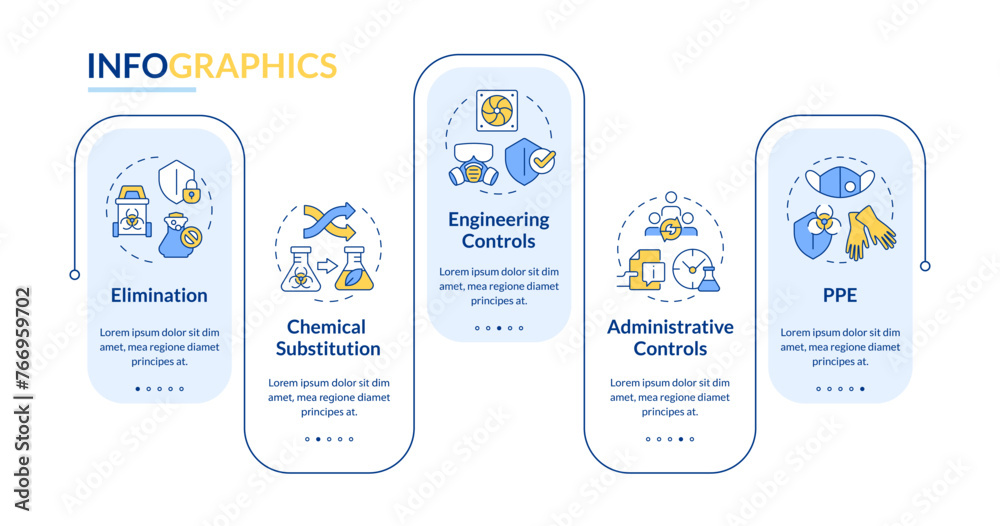 INFOGRAPHICS

Elimination

Lorem ipsum dolor sit dim amet, mea regione diamet principes at.

Chemical Substitution

Lorem ipsum dolor sit dim amet, mea regione diamet principes at.

Engineering Controls

Lorem ipsum dolor sit dim amet, mea regione diamet principes at.

Administrative Controls

Lorem ipsum dolor sit dim amet, mea regione diamet principes at.

PPE

Lorem ipsum dolor sit dim amet, mea regione diamet principes at.

Adobe Stock | #766959702