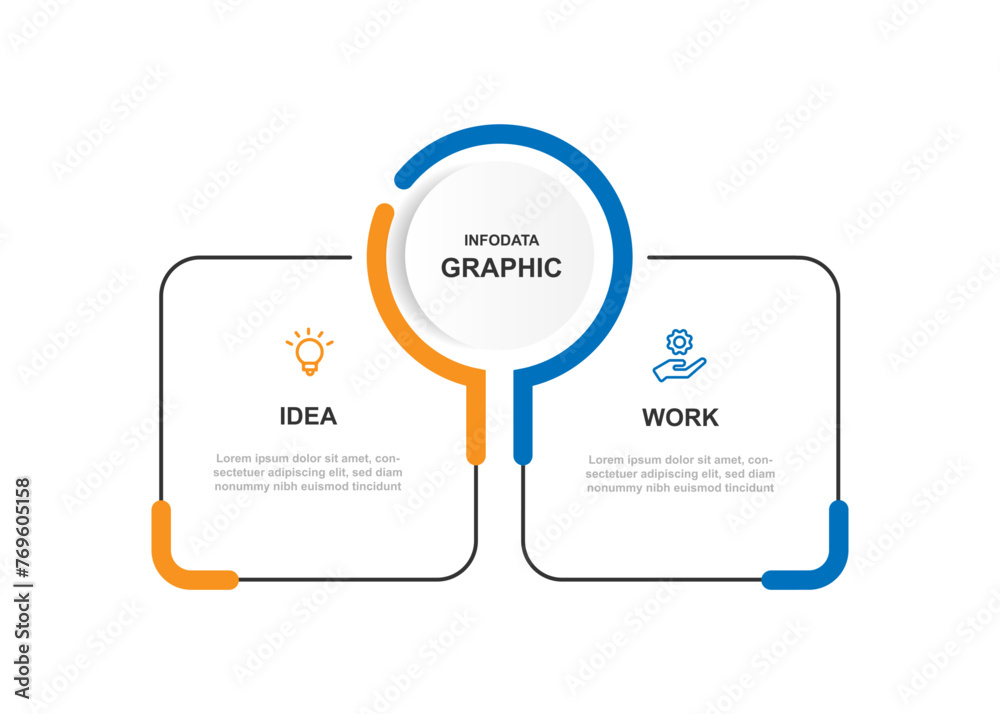 INFODATA
GRAPHIC

IDEA

Lorem ipsum dolor sit amet, consectetuer adipiscing elit, sed diam nonummy nibh euismod tincidunt

WORK

Lorem ipsum dolor sit amet, consectetuer adipiscing elit, sed diam nonummy nibh euismod tincidunt

Adobe Stock | #769605158