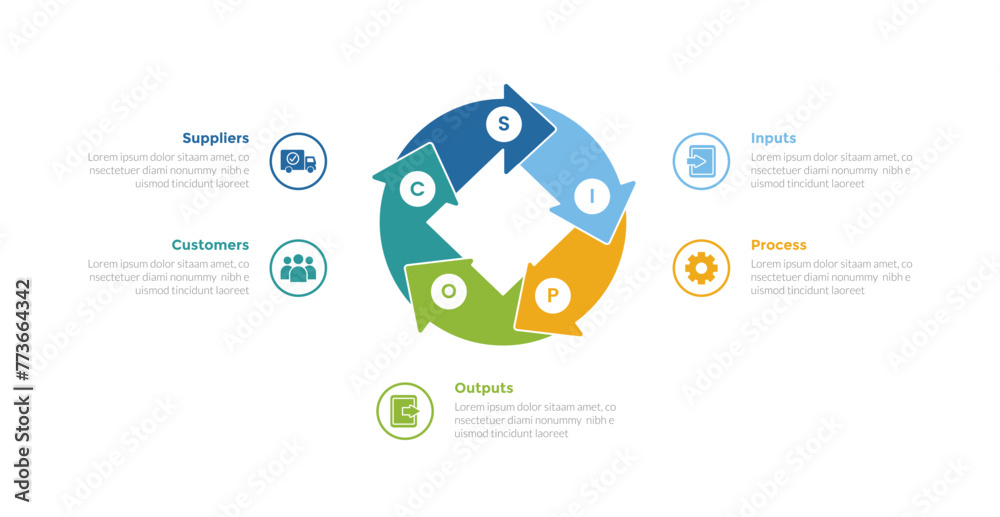 Suppliers
Lorem ipsum dolor sitaam amet, co nsectetuer diami nonummy nibh e uismod tincidunt laoreet

Customers
Lorem ipsum dolor sitaam amet, co nsectetuer diami nonummy nibh e uismod tincidunt laoreet

S

I

P

O

C

Inputs
Lorem ipsum dolor sitaam amet, co nsectetuer diami nonummy nibh e uismod tincidunt laoreet

Process
Lorem ipsum dolor sitaam amet, co nsectetuer diami nonummy nibh e uismod tincidunt laoreet

Outputs
Lorem ipsum dolor sitaam amet, co nsectetuer diami nonummy nibh e uismod tincidunt laoreet

Adobe Stock | #773664342