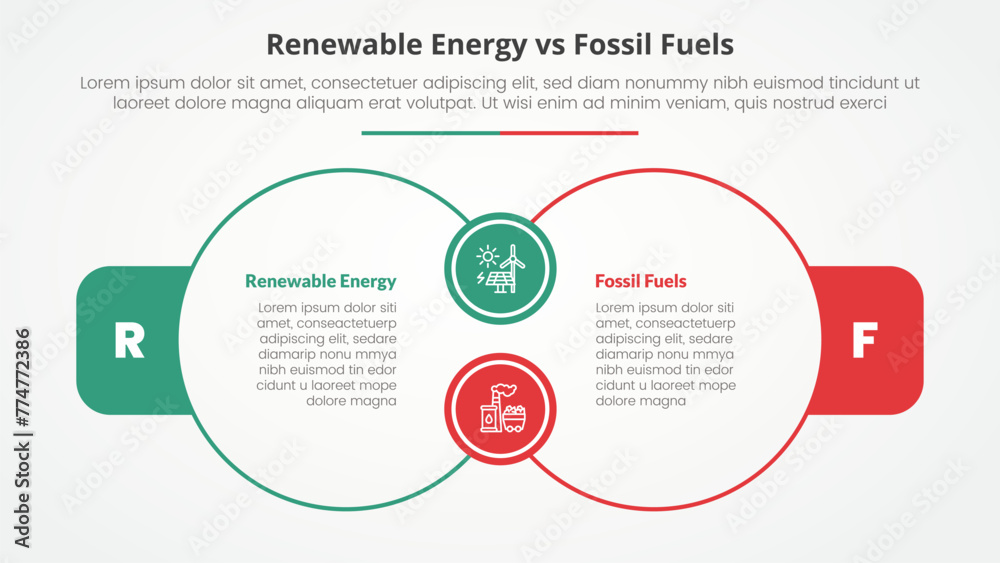 Renewable Energy vs Fossil Fuels

Lorem ipsum dolor sit amet, consectetuer adipiscing elit, sed diam nonummy nibh euismod tincidunt ut laoreet dolore magna aliquam erat volutpat. Ut wisi enim ad minim veniam, quis nostrud exerci

R

Renewable Energy

Lorem ipsum dolor siti amet, conseactetuerp adipiscing elit, sedare diamarip nonu mmya nibh euismod tin edor cidunt u laoreet mope dolore magna

Fossil Fuels

Lorem ipsum dolor siti amet, conseactetuerp adipiscing elit, sedare diamarip nonu mmya nibh euismod tin edor cidunt u laoreet mope dolore magna

F

Adobe Stock | #774772386