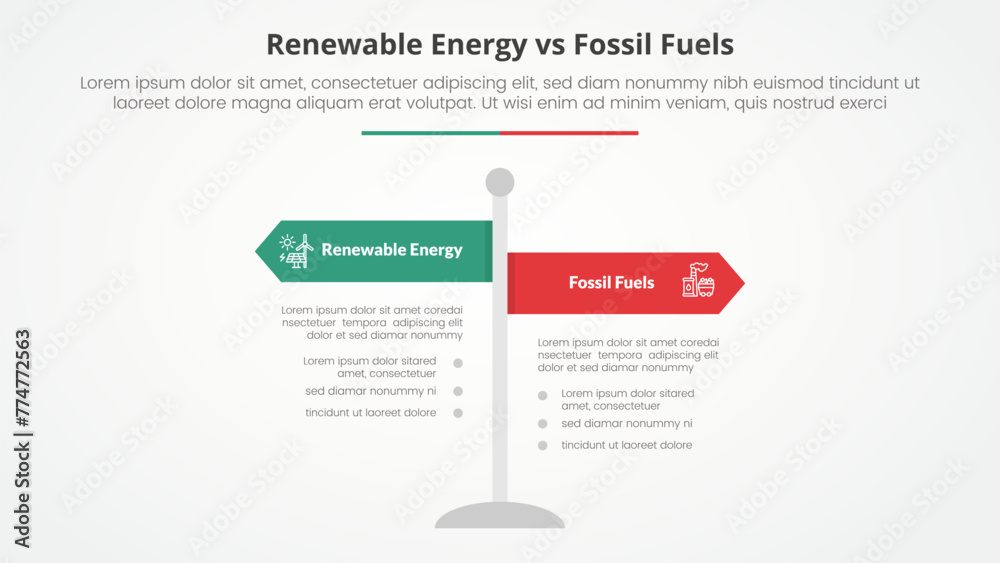 Renewable Energy vs Fossil Fuels

Lorem ipsum dolor sit amet, consectetuer adipiscing elit, sed diam nonummy nibh euismod tincidunt ut laoreet dolore magna aliquam erat volutpat. Ut wisi enim ad minim veniam, quis nostrud exerci

Renewable Energy

Lorem ipsum dolor sit amet coredai nsectetuer tempora adipiscing elit dolor et sed diamar nonummy

Lorem ipsum dolor sitared amet, consectetuer

sed diamar nonummy ni

tincidunt ut laoreet dolore

Fossil Fuels

Lorem ipsum dolor sit amet coredai nsectetuer tempora adipiscing elit dolor et sed diamar nonummy

Lorem ipsum dolor sitared amet, consectetuer

sed diamar nonummy ni

tincidunt ut laoreet dolore

Adobe Stock | #774772563