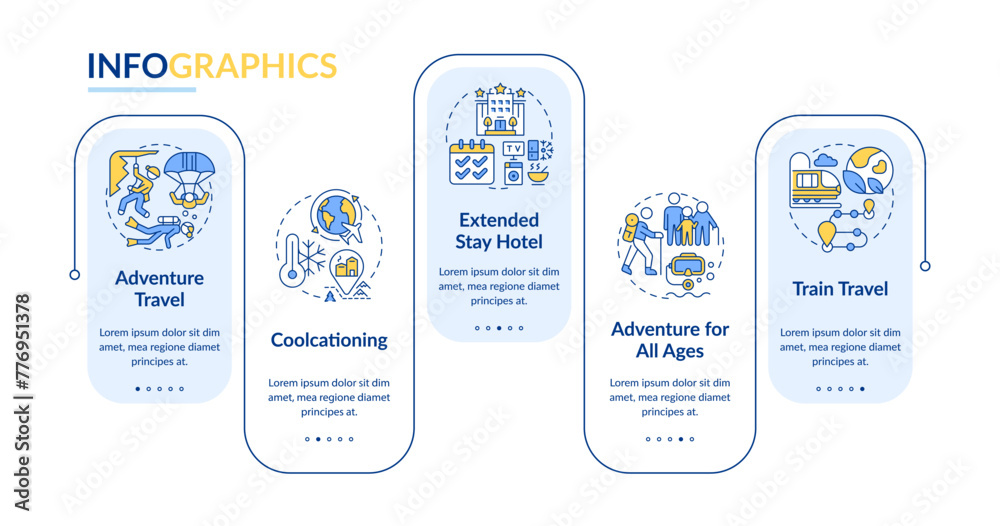 INFOGRAPHICS

Adventure Travel

Lorem ipsum dolor sit dim amet, mea regione diamet principes at.

Coolcationing

Lorem ipsum dolor sit dim amet, mea regione diamet principes at.

TV

Extended Stay Hotel

Lorem ipsum dolor sit dim amet, mea regione diamet principes at.

Adventure for All Ages

Lorem ipsum dolor sit dim amet, mea regione diamet principes at.

Train Travel

Lorem ipsum dolor sit dim amet, mea regione diamet principes at.

Adobe Stock | #776951378