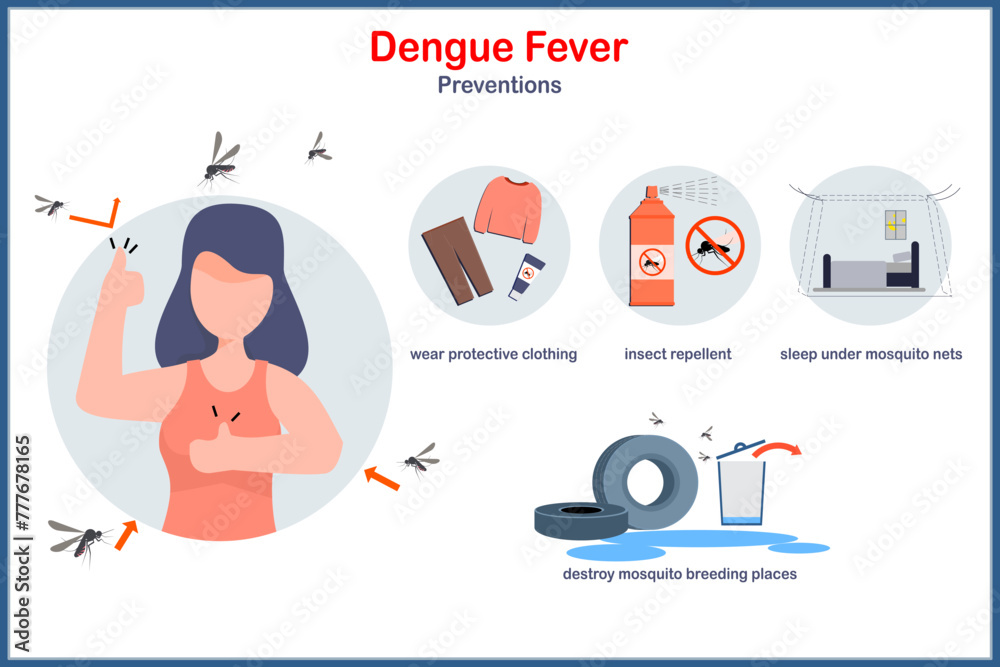 Dengue Fever
Preventions

wear protective clothing

insect repellent

sleep under mosquito nets

destroy mosquito breeding places

Adobe Stock | #777678165