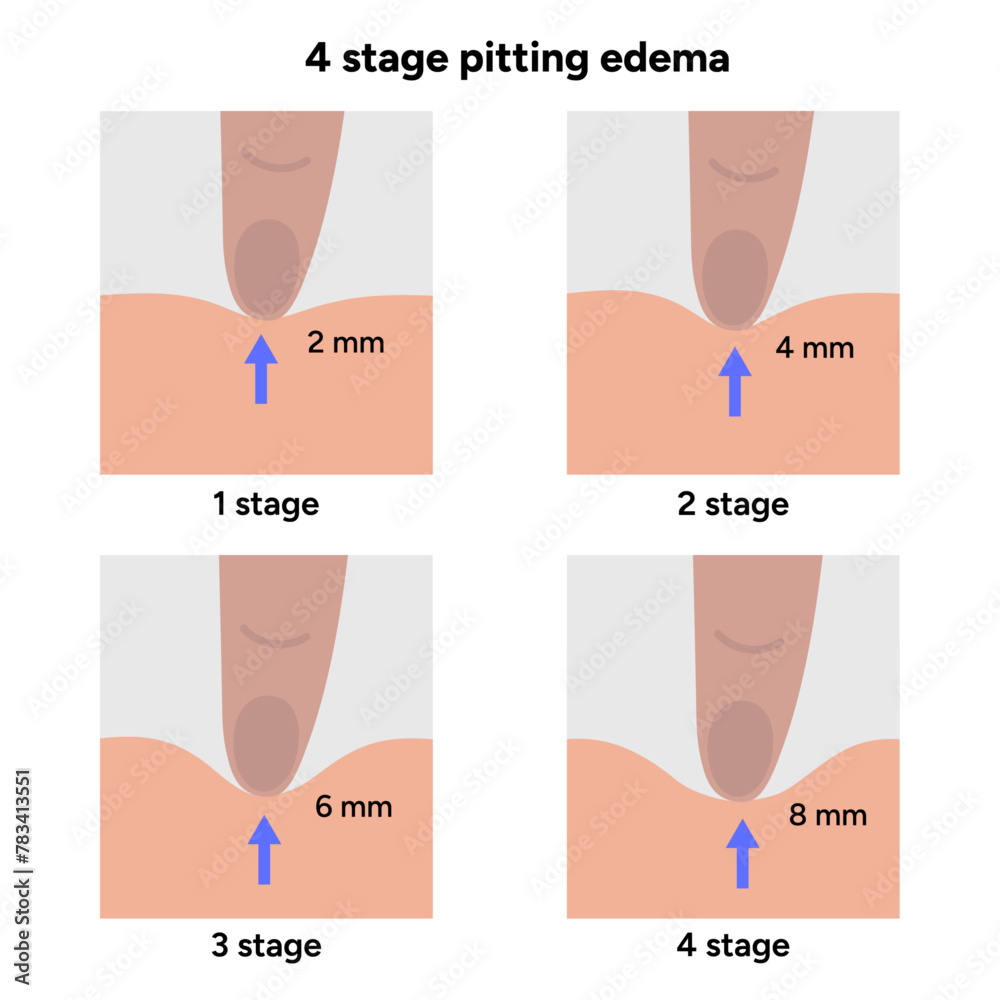 4 stage pitting edema

2 mm

1 stage

4 mm

2 stage

6 mm

3 stage

8 mm

4 stage

Adobe Stock | #783413551