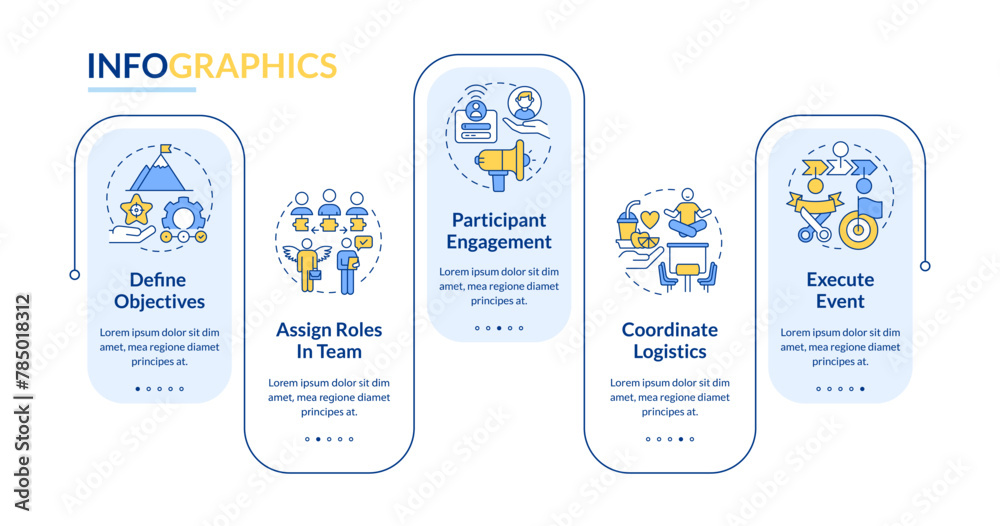 INFOGRAPHICS

Define Objectives

Lorem ipsum dolor sit dim amet, mea regione diamet principes at.

Assign Roles In Team

Lorem ipsum dolor sit dim amet, mea regione diamet principes at.

Participant Engagement

Lorem ipsum dolor sit dim amet, mea regione diamet principes at.

Coordinate Logistics

Lorem ipsum dolor sit dim amet, mea regione diamet principes at.

Execute Event

Lorem ipsum dolor sit dim amet, mea regione diamet principes at.

Adobe Stock | #785018312