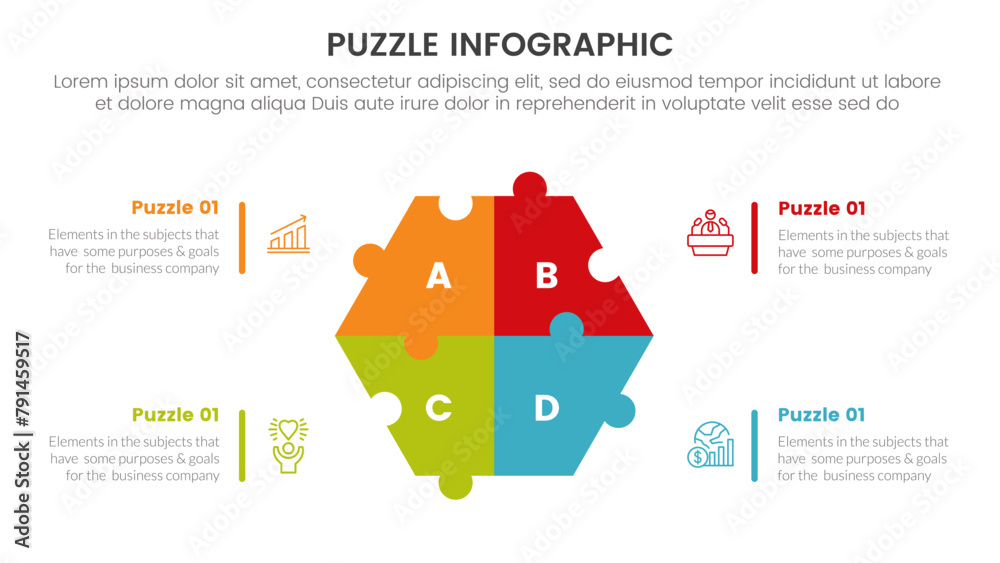 PUZZLE INFOGRAPHIC

Lorem ipsum dolor sit amet, consectetur adipiscing elit, sed do eiusmod tempor incididunt ut labore et dolore magna aliqua Duis aute irure dolor in reprehenderit in voluptate velit esse sed do

Puzzle 01
Elements in the subjects that have some purposes & goals for the business company

Puzzle 01
Elements in the subjects that have some purposes & goals for the business company

A

B

C

D

Puzzle 01
Elements in the subjects that have some purposes & goals for the business company

Puzzle 01
Elements in the subjects that have some purposes & goals for the business company

Adobe Stock | #791459517